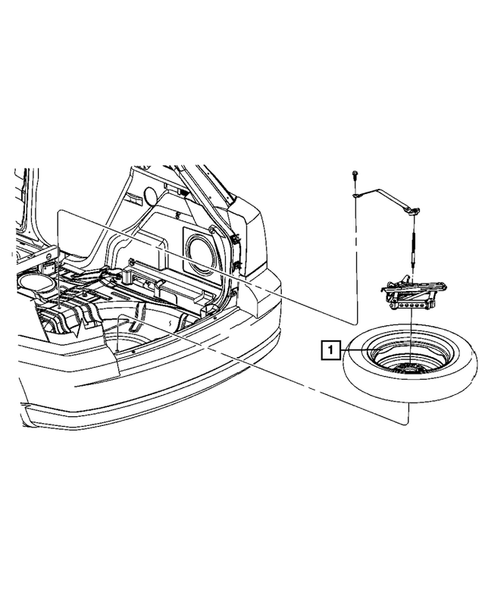 1