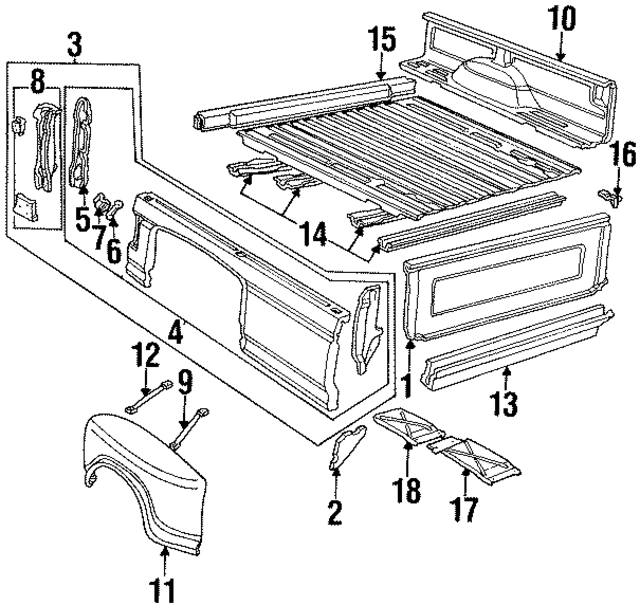 3
8
15
10
16
5
7
6
14
4
12
9
1
13
2
18
17
11