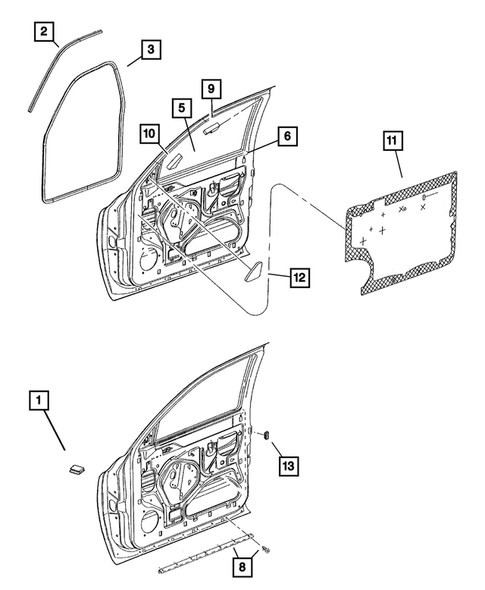 2
3
9
5
10
6
11
12
1
13
8