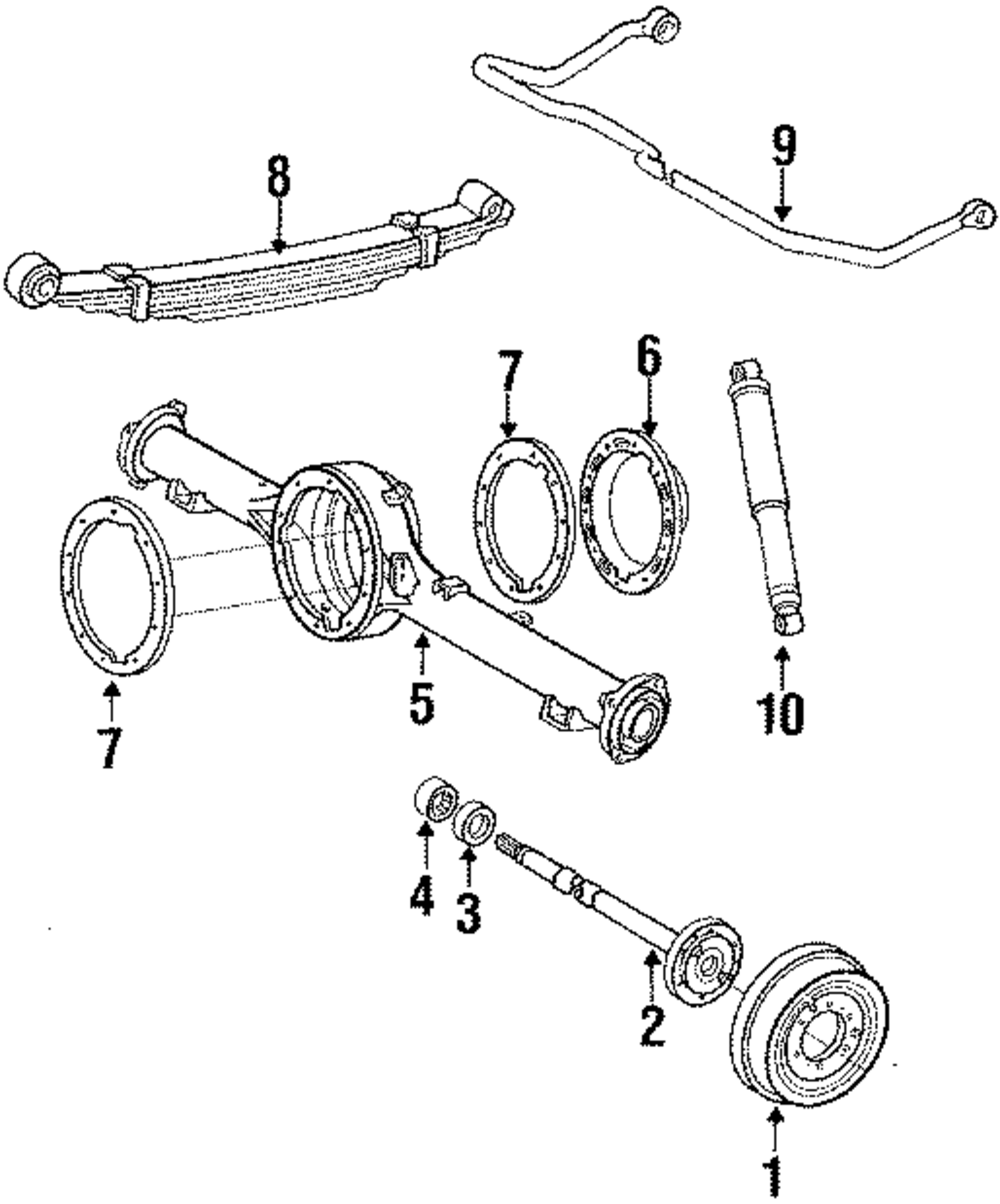 8
9
7
6
7
5
10
4
3
2
1