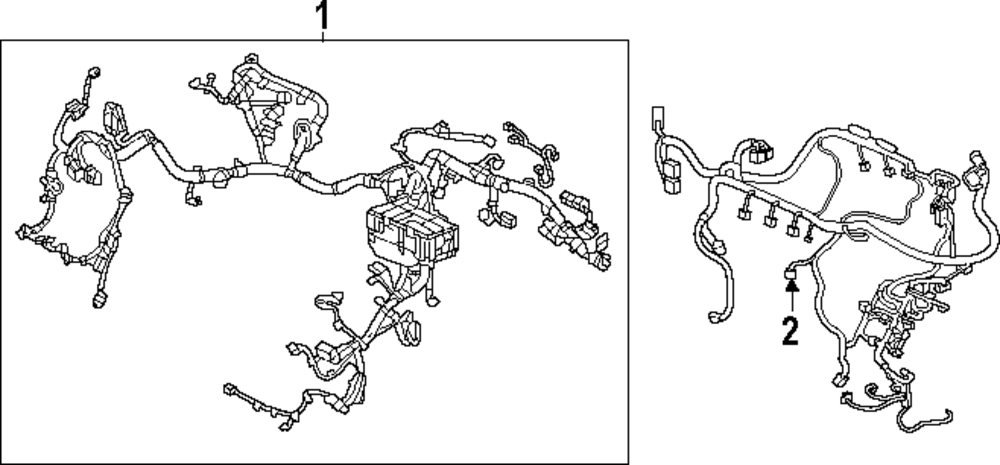 1

2