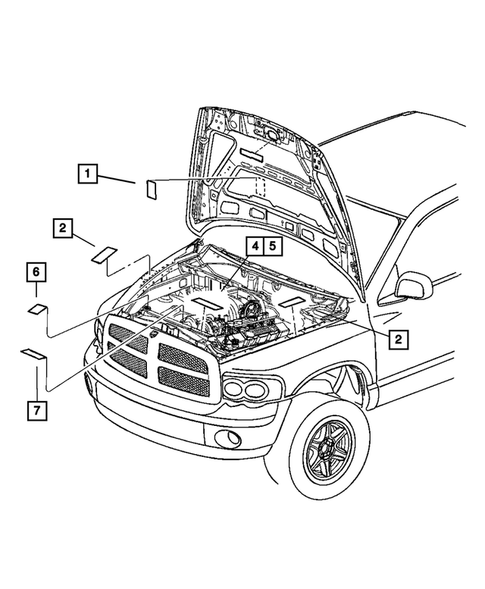 1
2
4
5
6
2
7