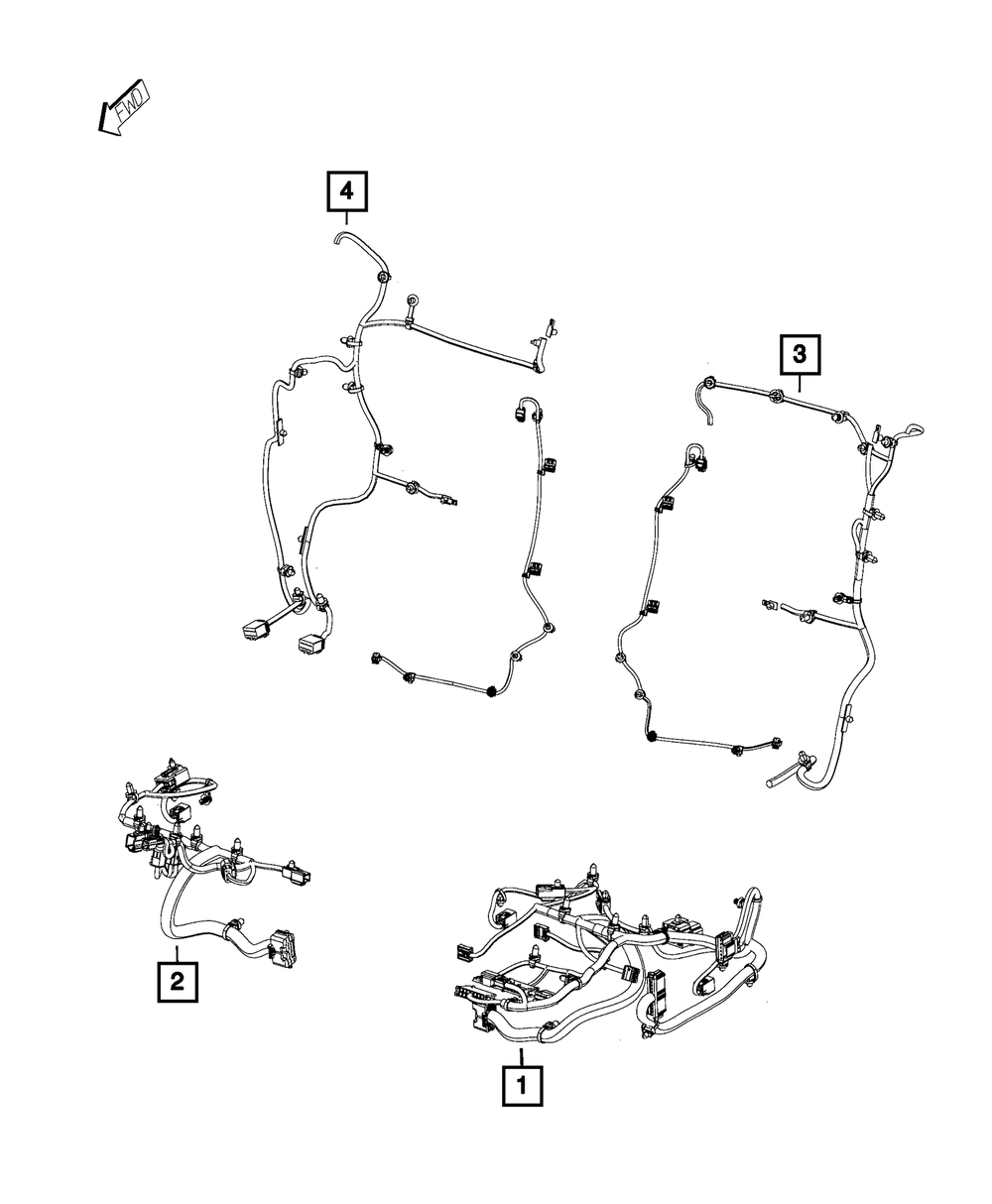 FWD

4

3

2

1