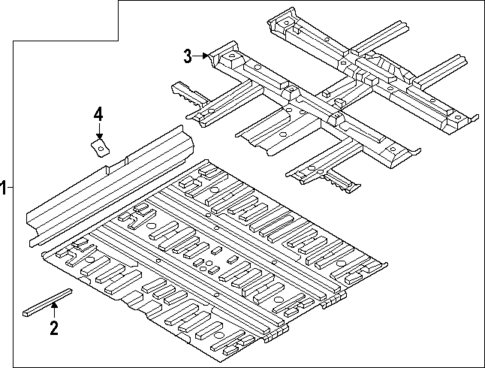 3
4
1
2