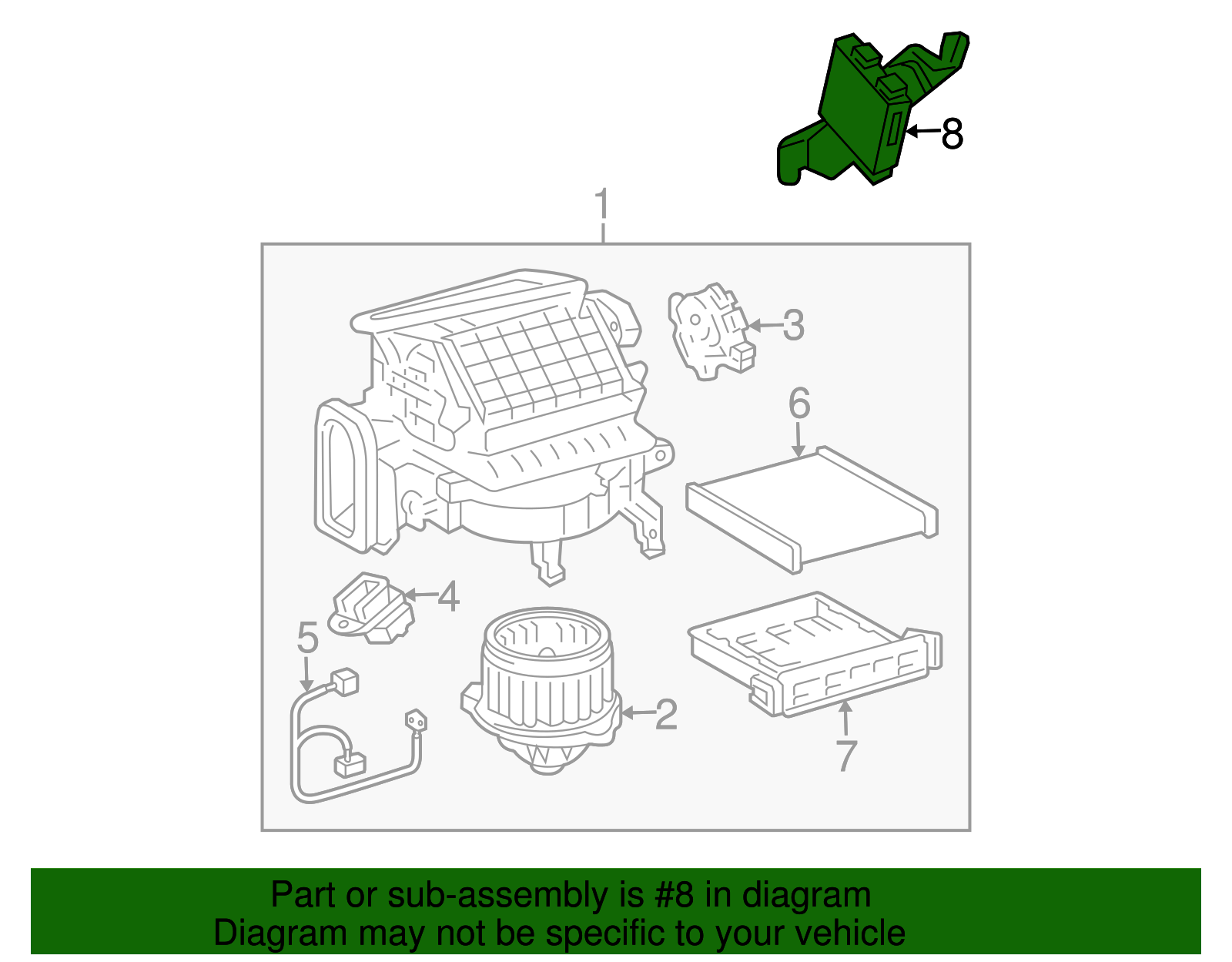 8

1

3

6

4

5

2

7

Part or sub-assembly is #8 in diagram
Diagram may not be specific to your vehicle