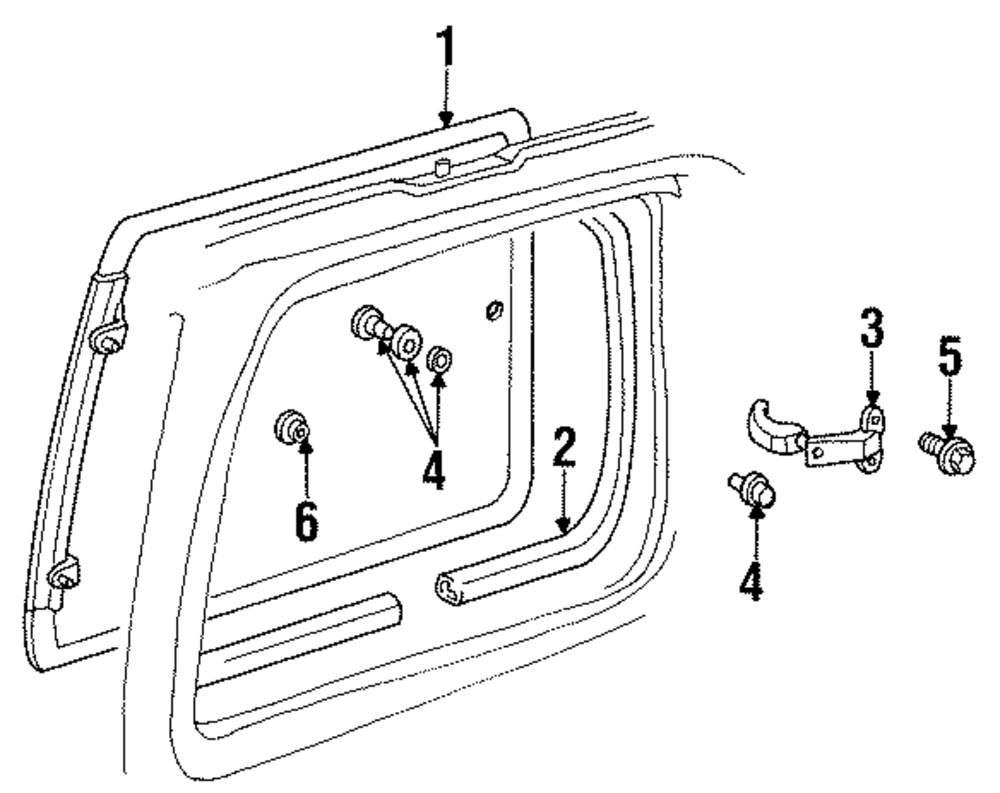 1
3
5
4
2
6
4