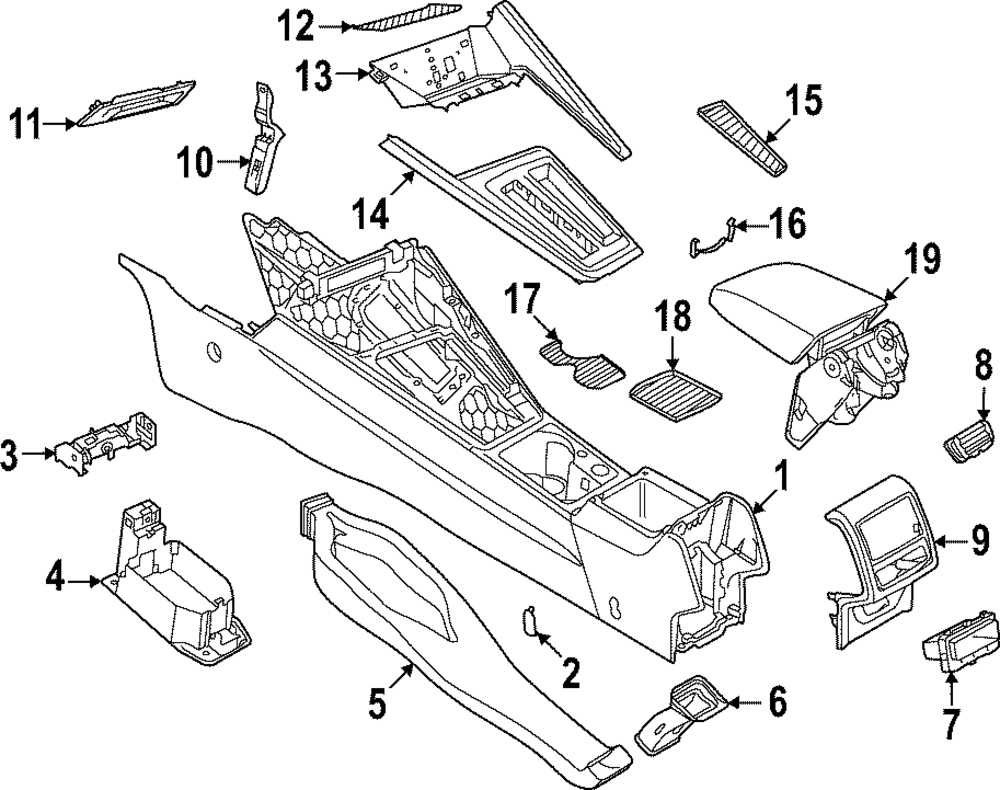 12
13
11
10
15
14
16
19
17
18
8
3
1
9
4
2
5
6
7