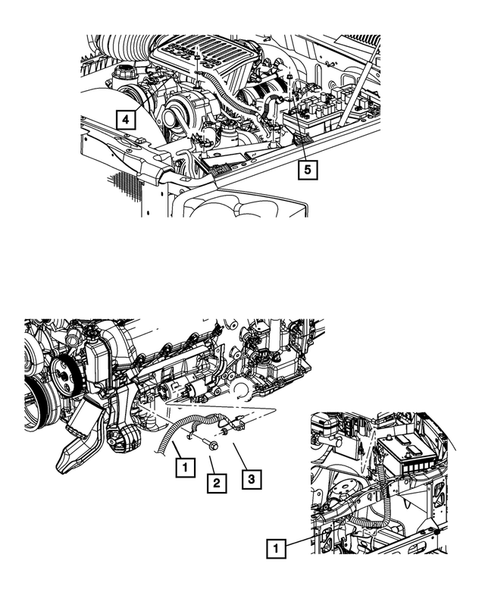 4
5
1
2
3
1