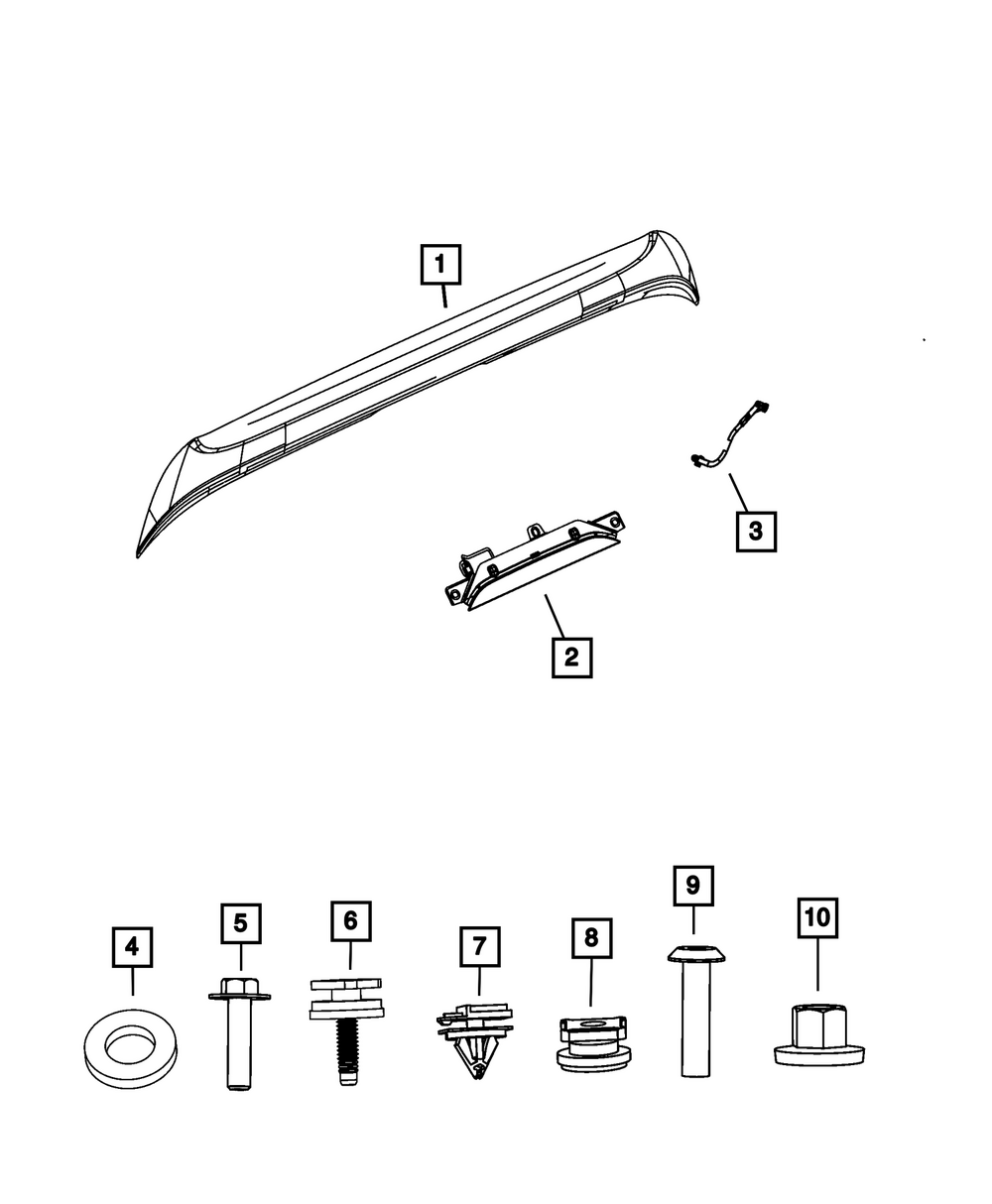 1
3
2
4
5
6
7
8
9
10