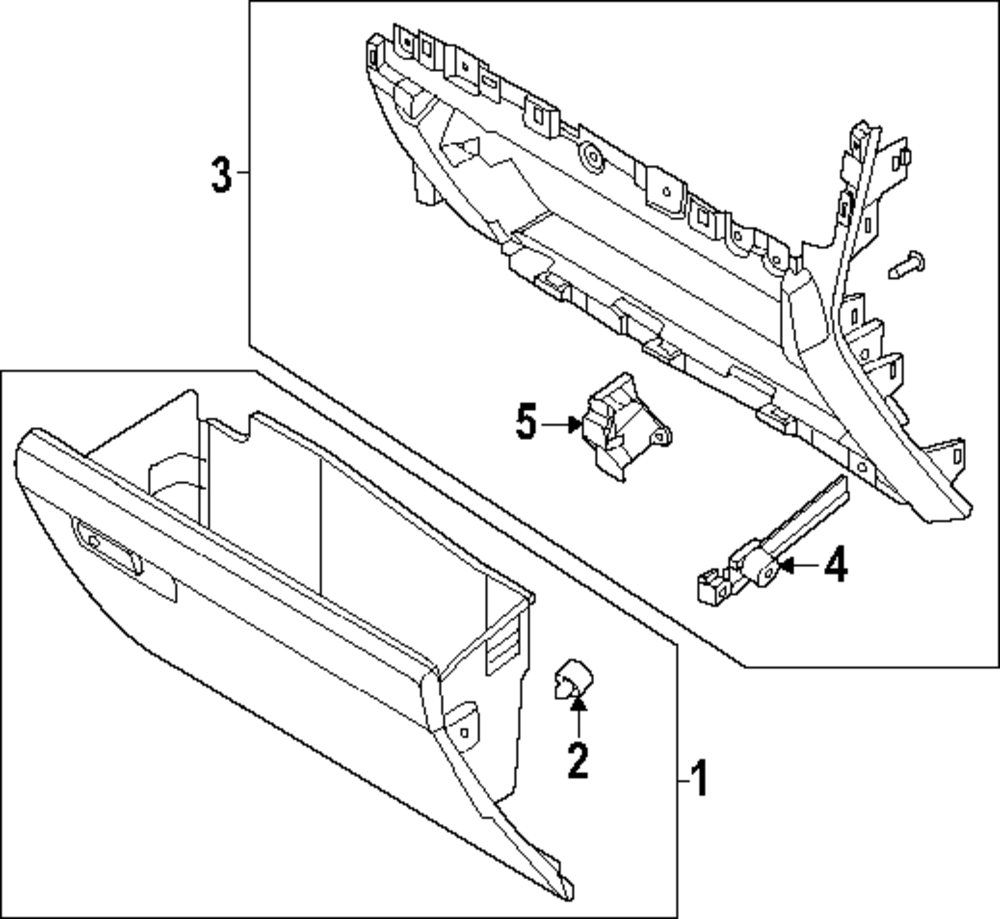 3
5
4
2
1