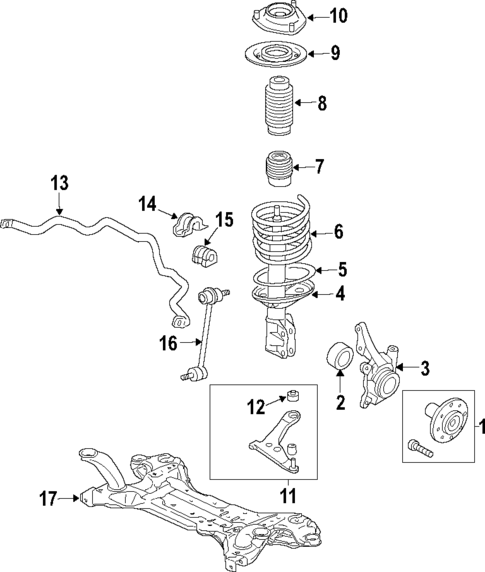 10
9
8
7
13
14
15
6
5
4
16
3
2
12
1
11
17