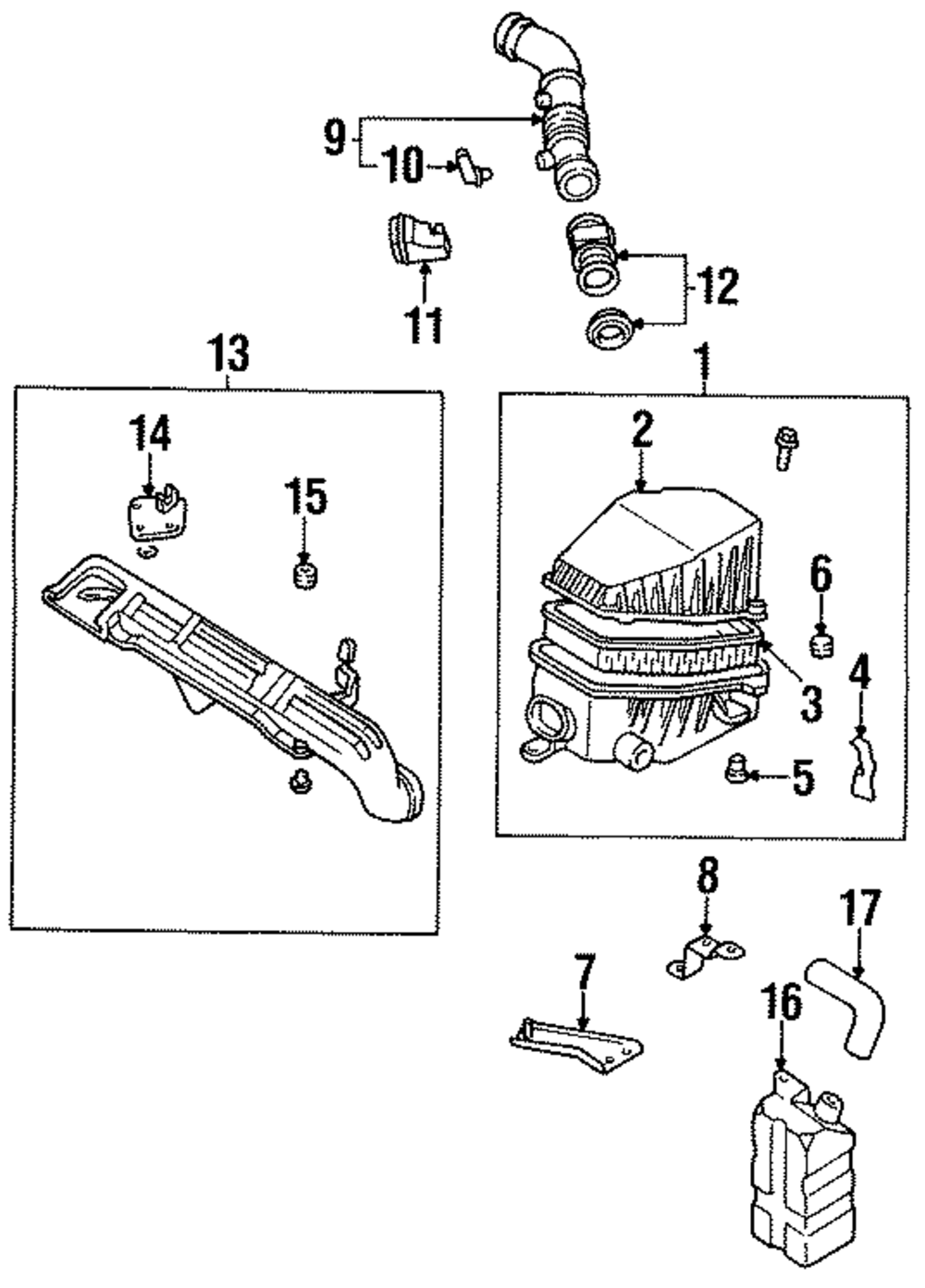 9
10
11
12
13
1
14
15
2
6
3
4
5
8
17
7
16