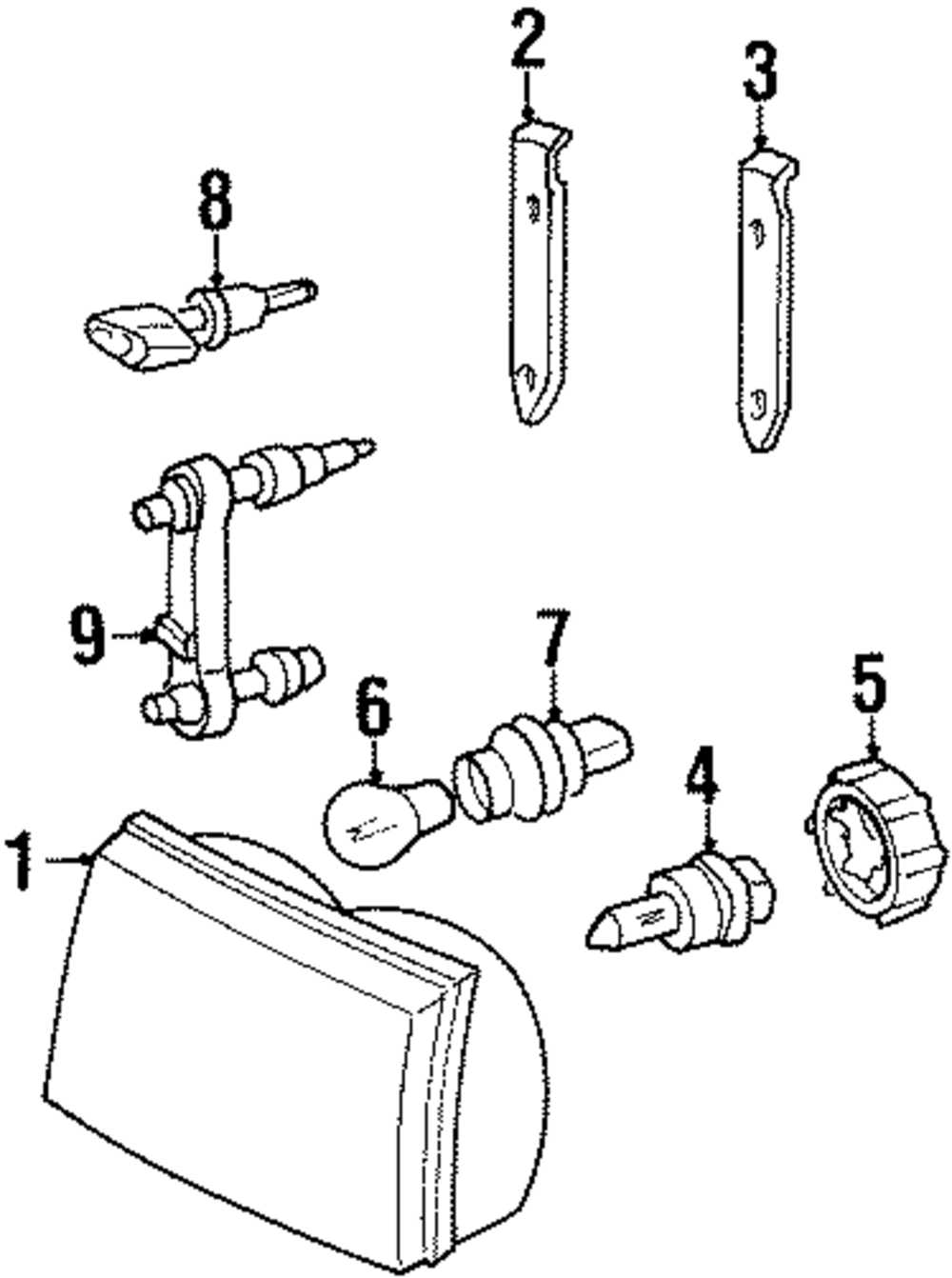 2
3
8
9
7
6
5
4
1