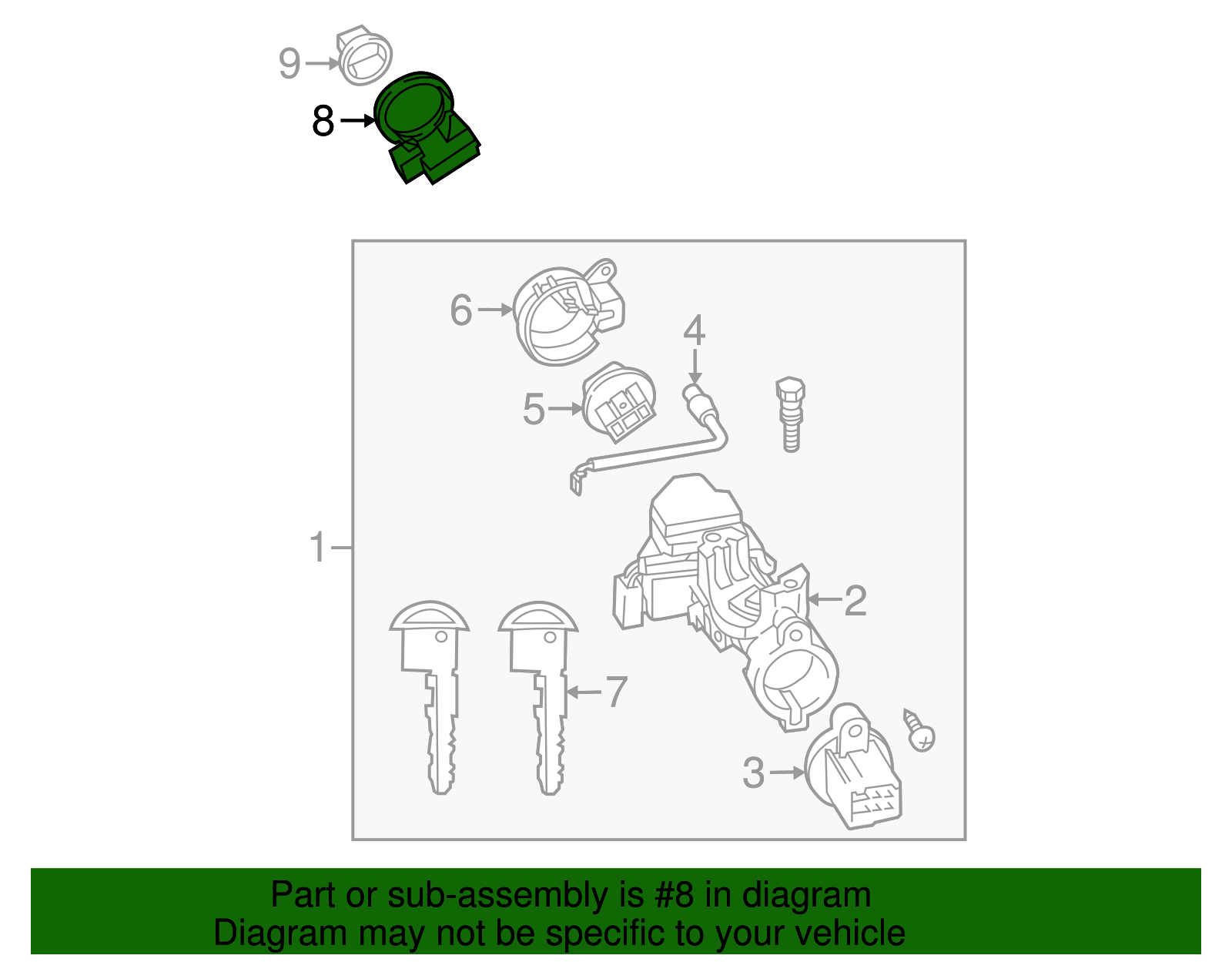 9
8
6
4
5
1
2
7
3
Part or sub-assembly is #8 in diagram
Diagram may not be specific to your vehicle