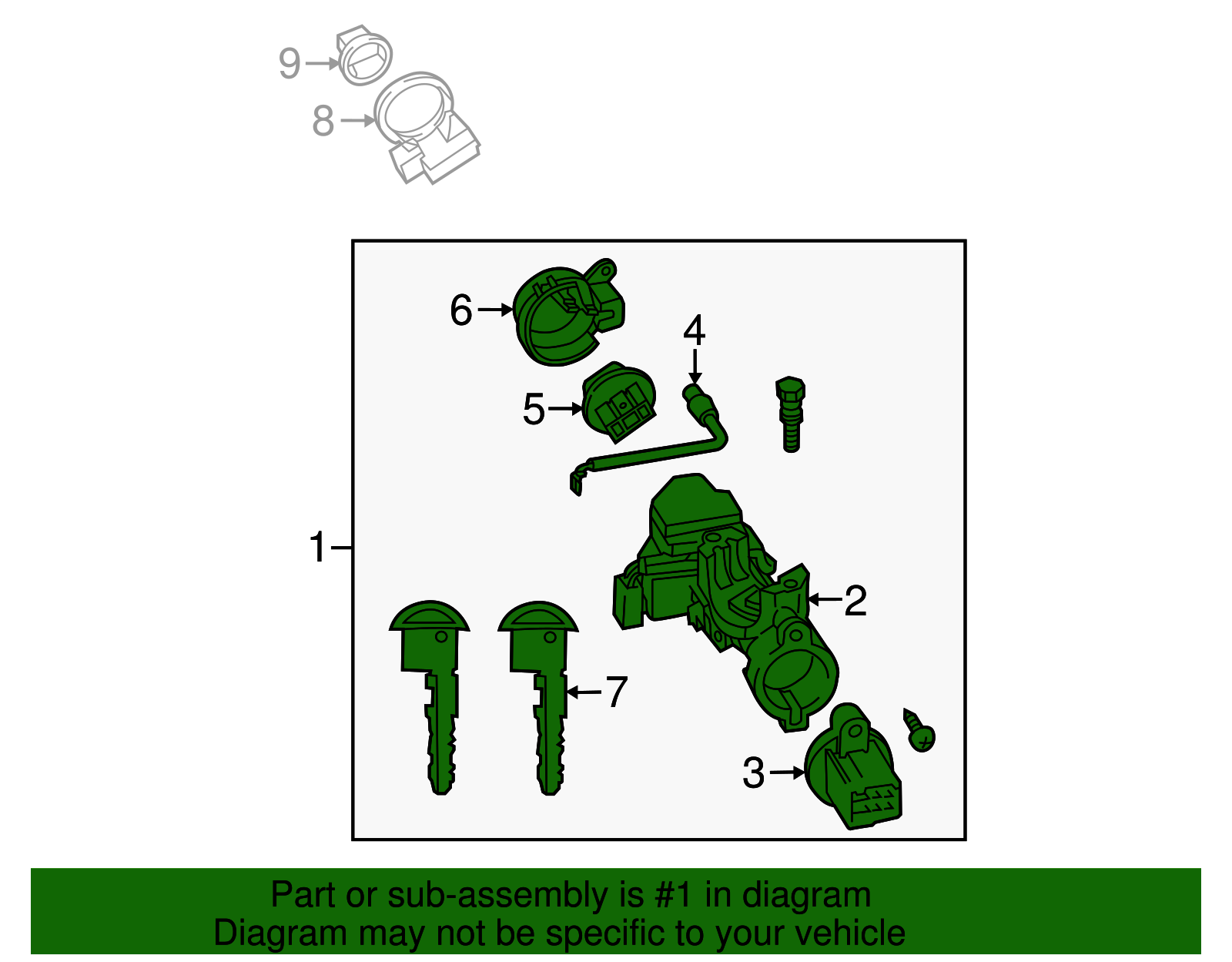 9
8
6
4
5
1
2
7
3

Part or sub-assembly is #1 in diagram
Diagram may not be specific to your vehicle