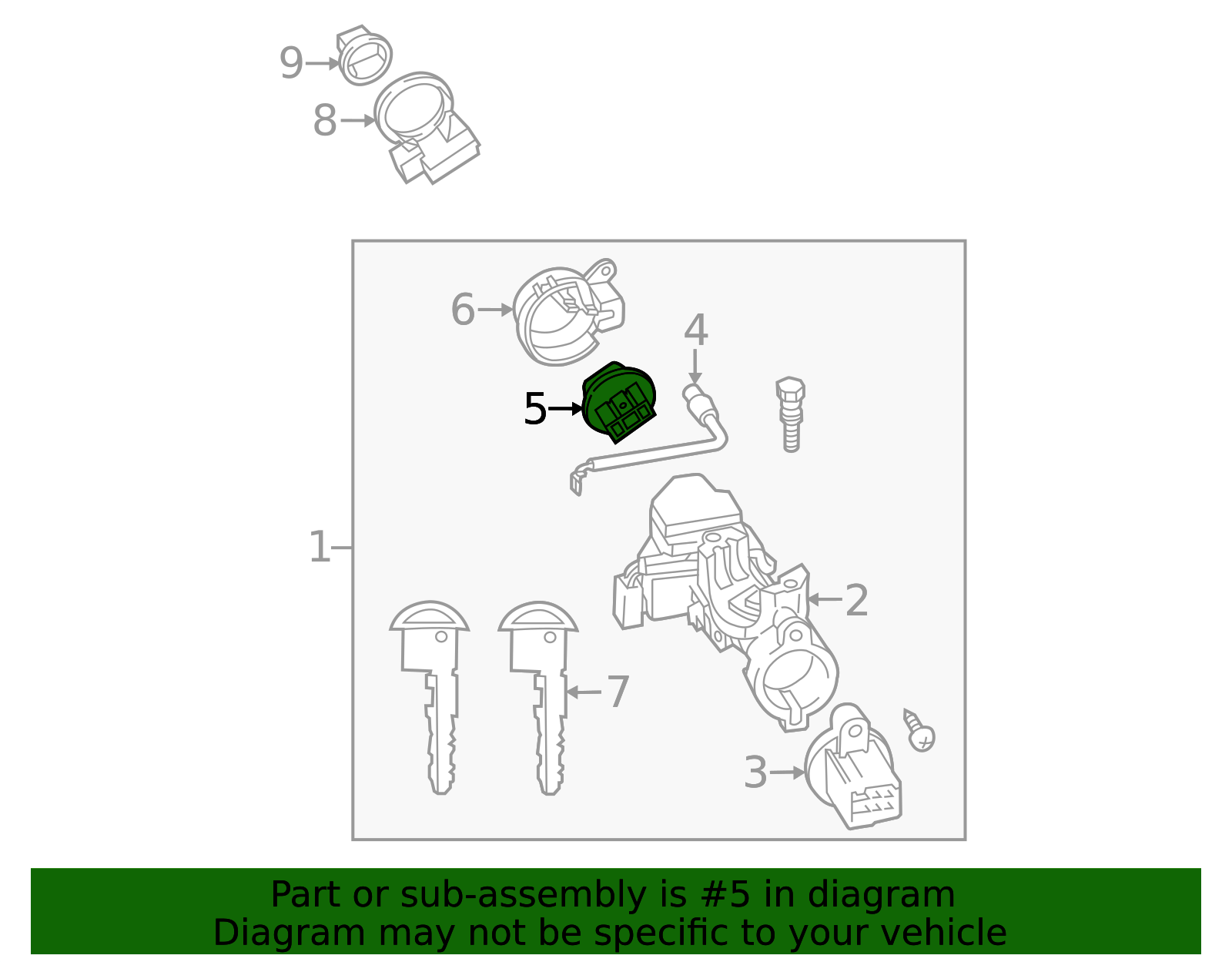 9
8
6
4
5
1
2
7
3

Part or sub-assembly is #5 in diagram
Diagram may not be specific to your vehicle