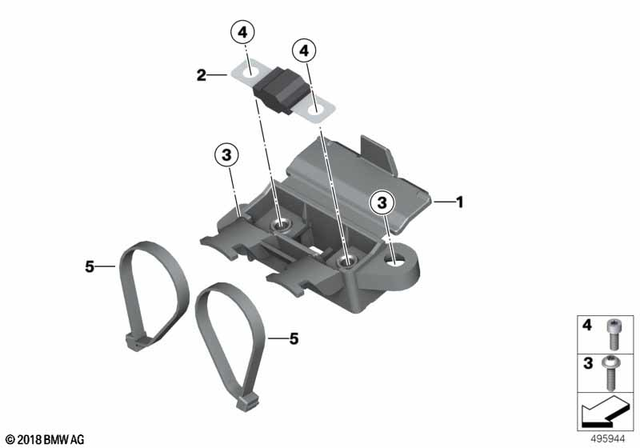 4
4
2
3
3
1
5
5
4
3
© 2018 BMW AG
495944