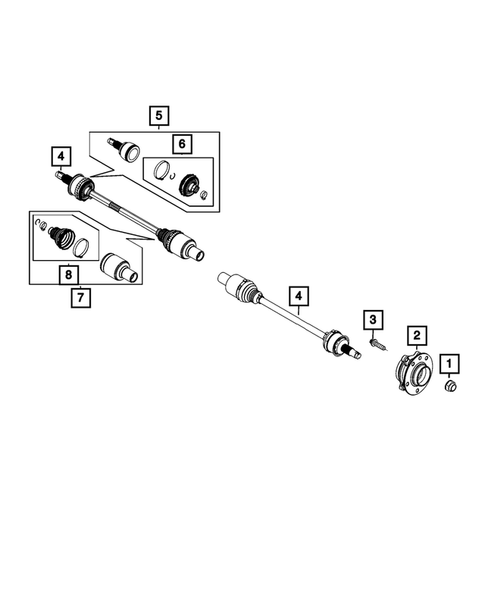 5
6
4
8
7
4
3
2
1