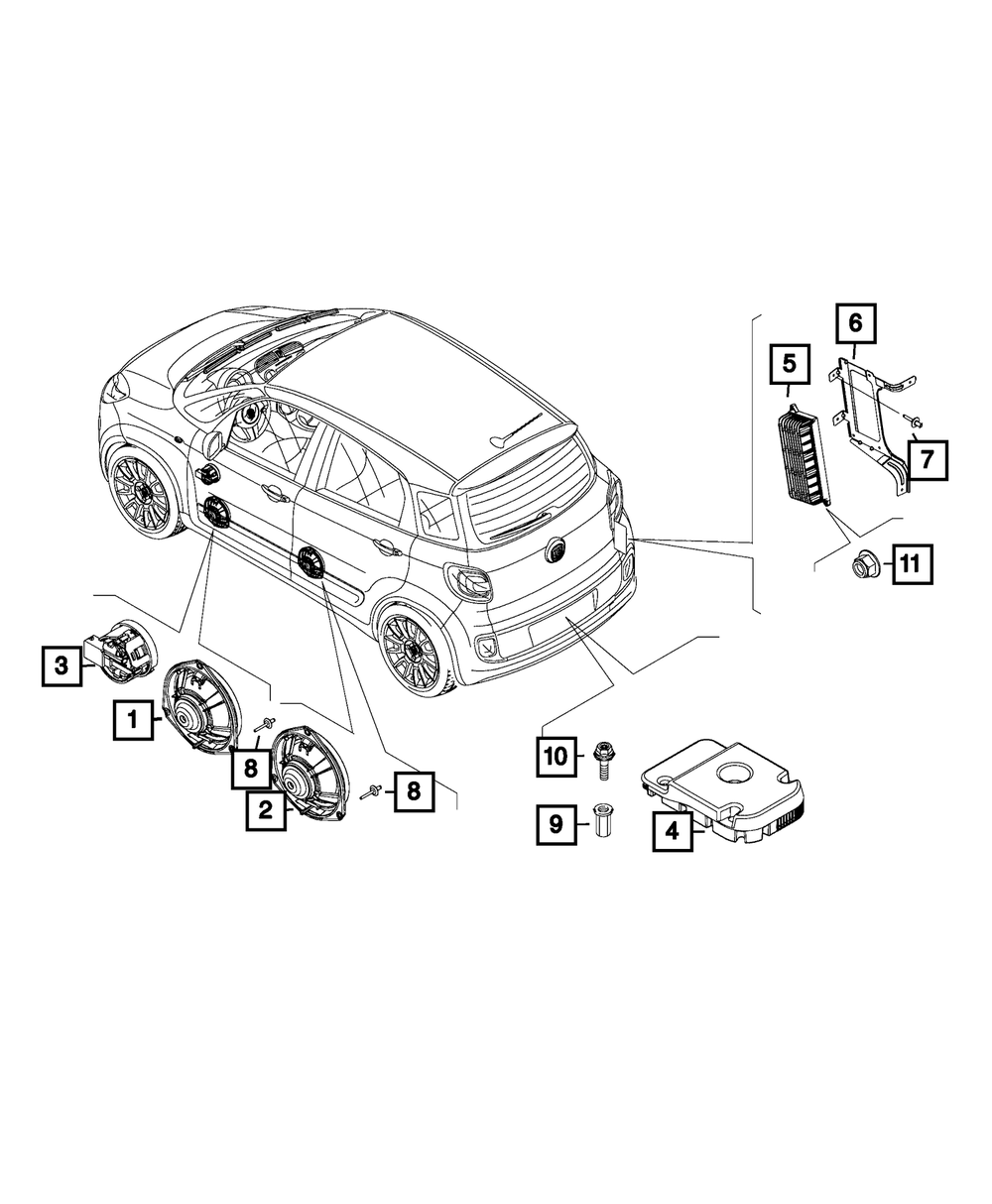 6
5
7
11
3
1
8
2
8
10
9
4