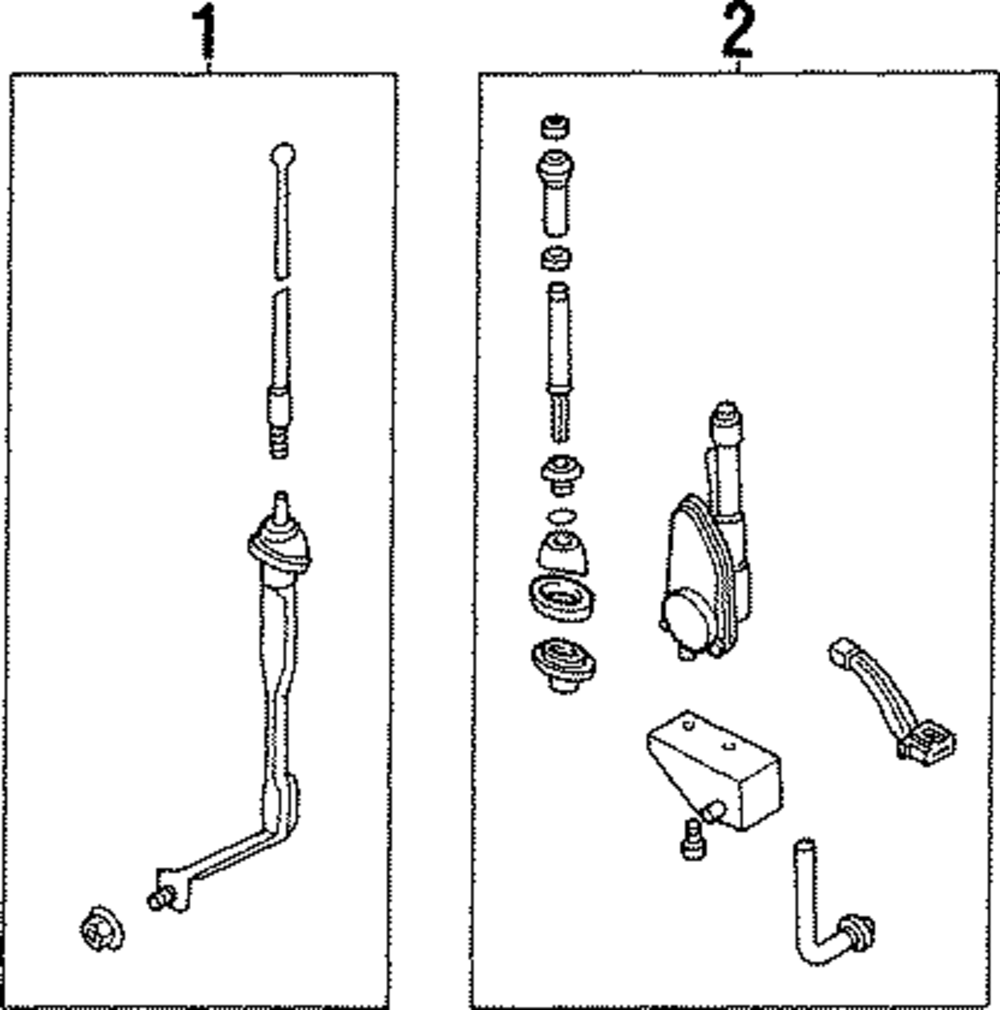 1

2