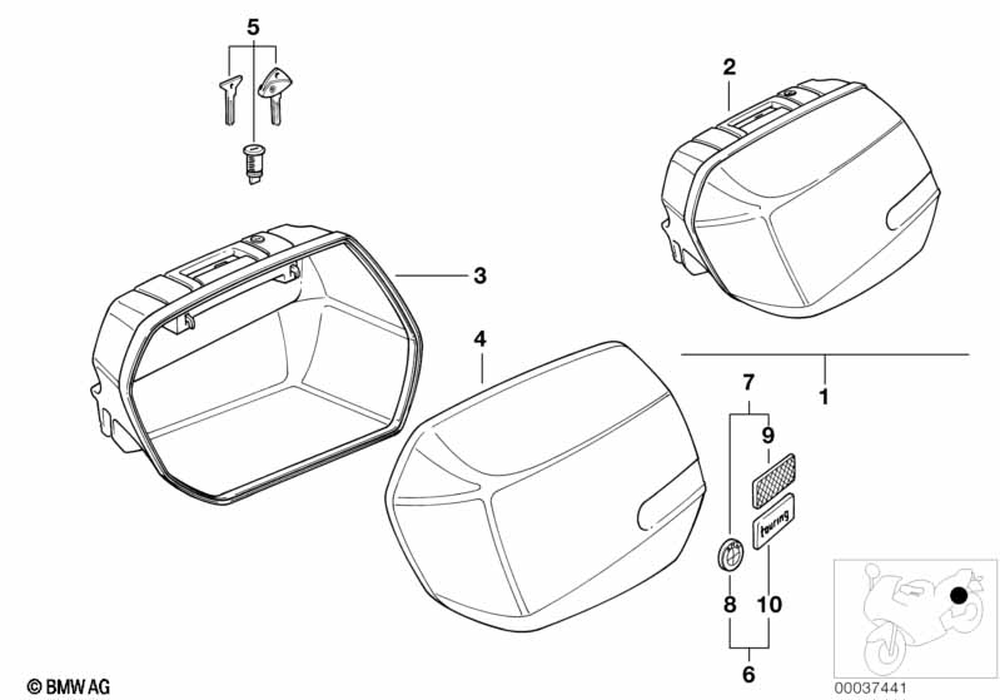 5

2

3

4

1

7

9

touring

8

10

6

© BMW AG

00037441