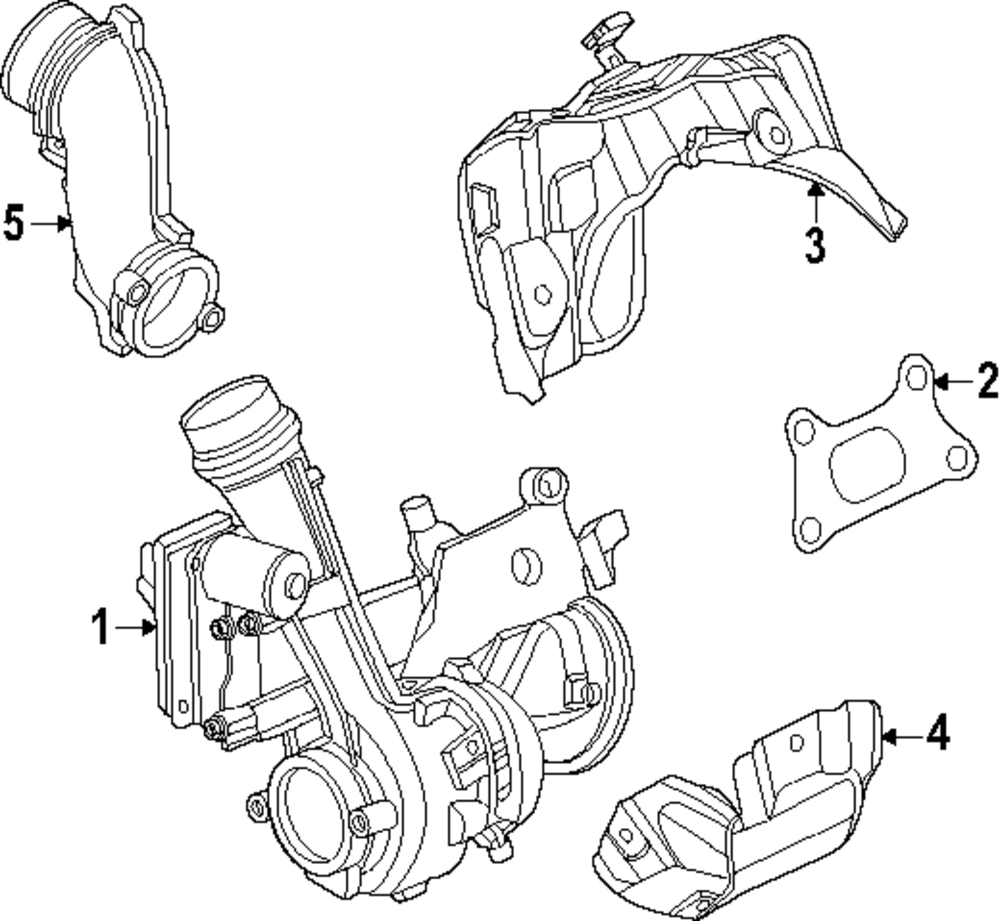 5
3
2
1
4