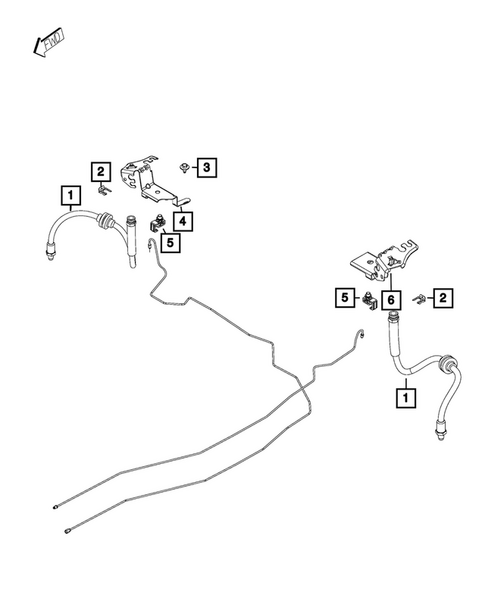 FWD
2
3
1
4
5
5
6
2
1