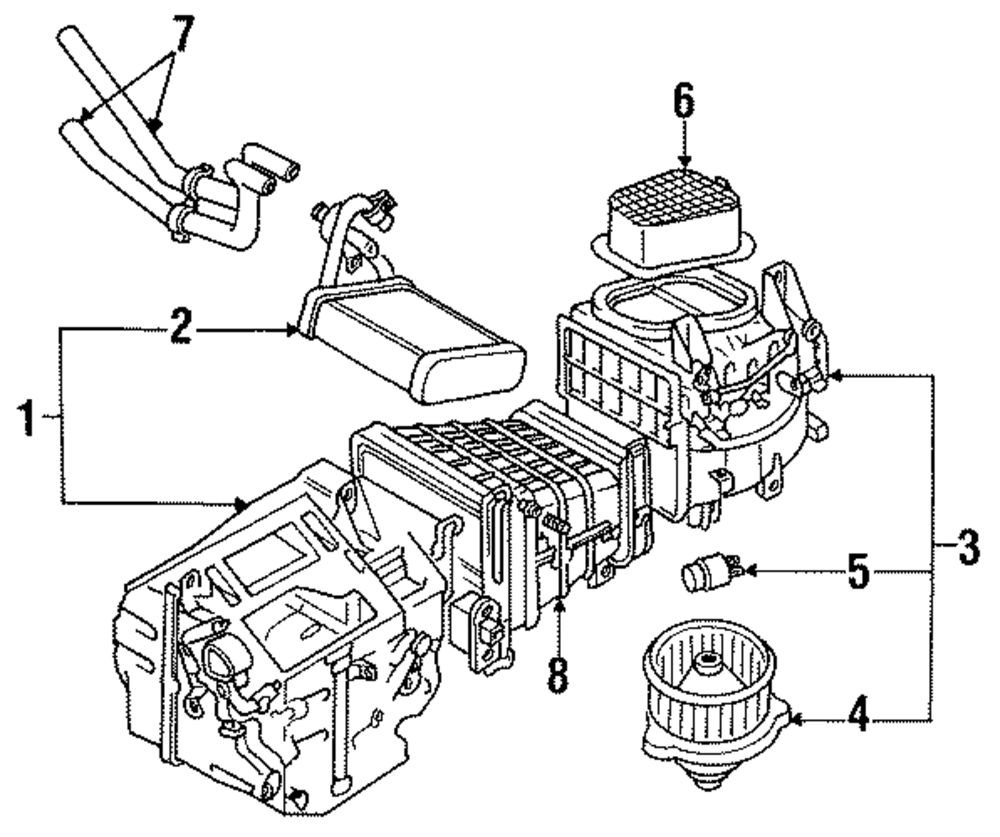 7
6
2
1
3
5
8
4