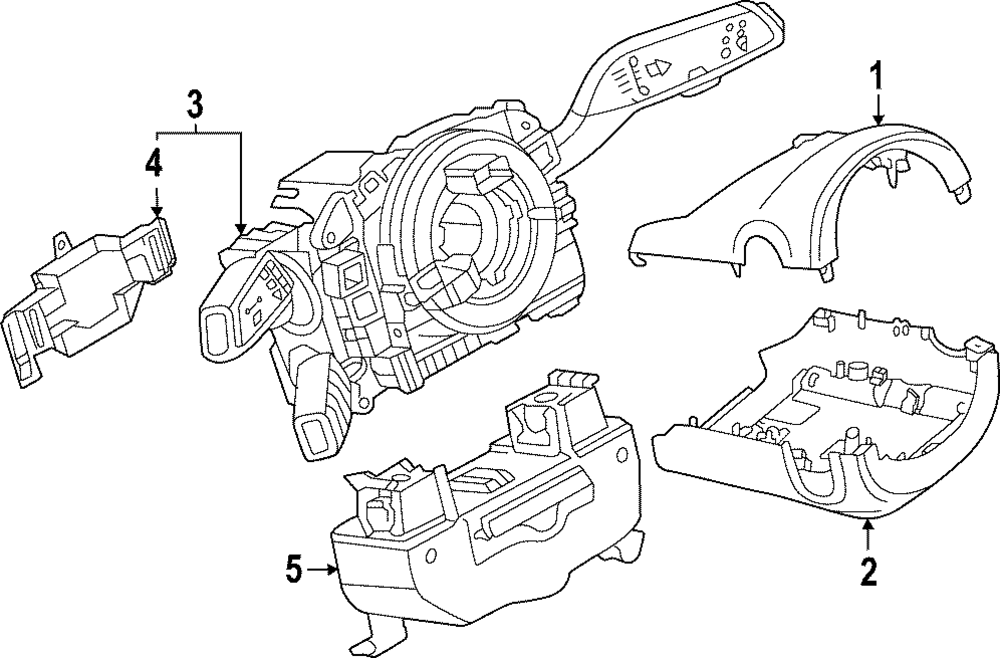 3
4
1
5
2