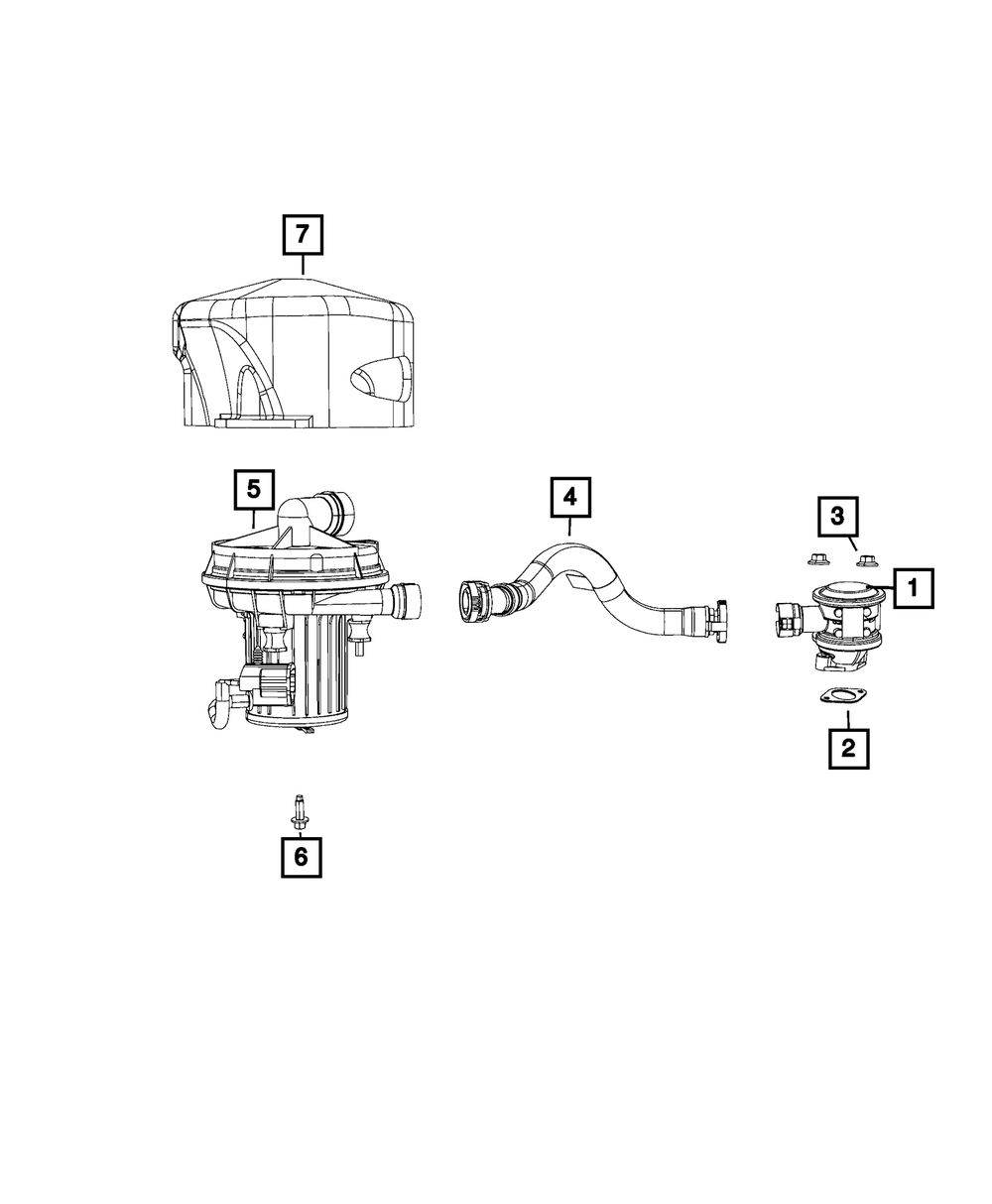 7

5

4

3

1

2

6