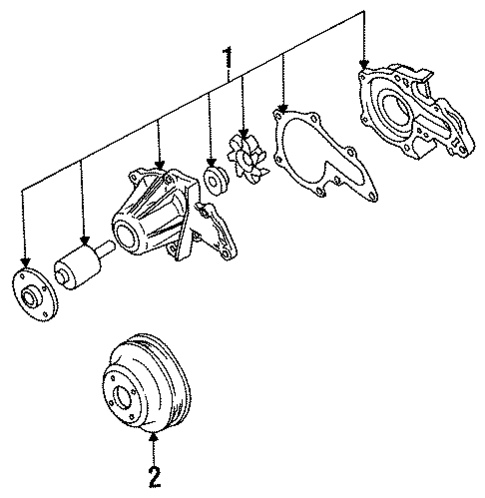 1

2