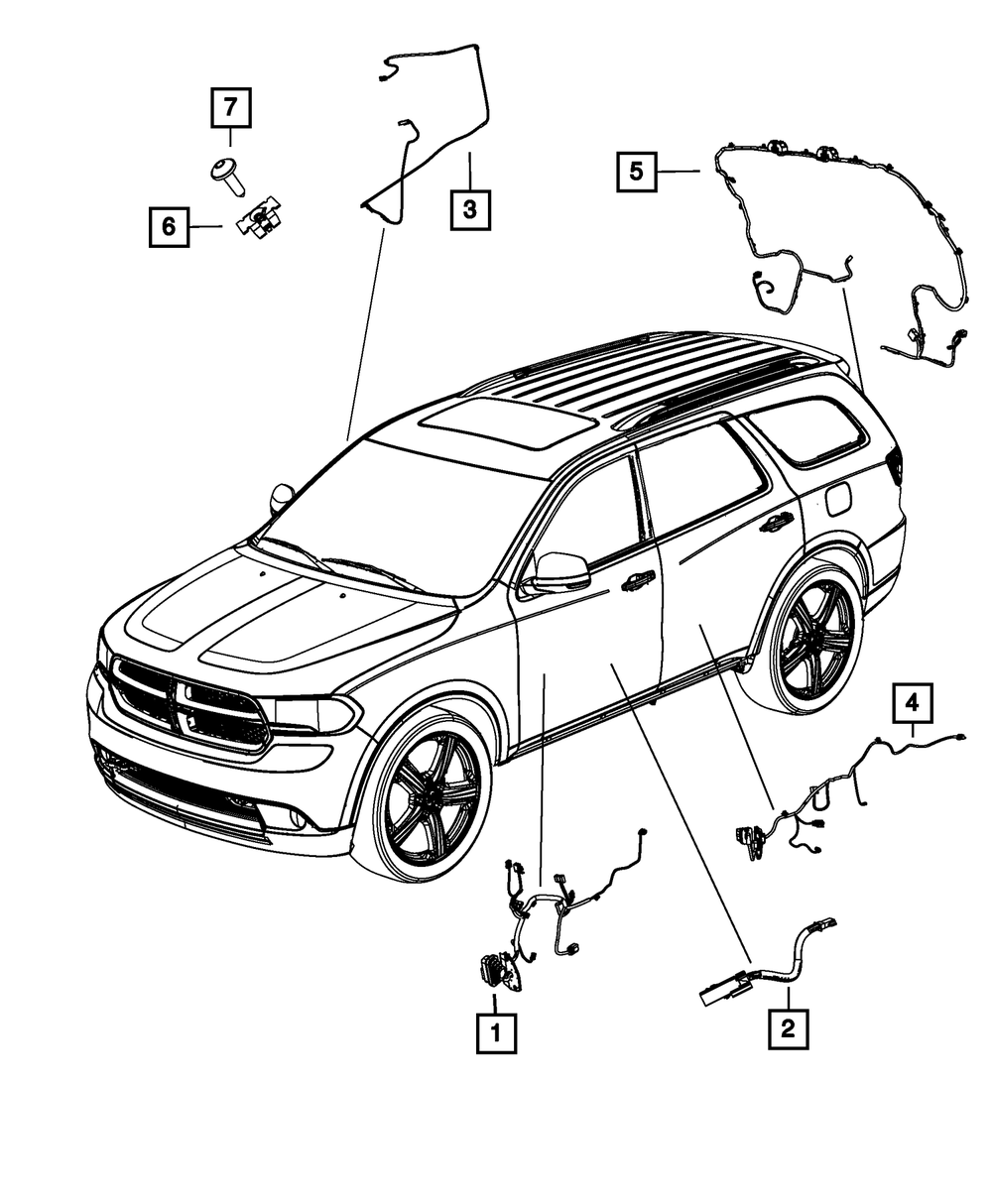 7
6
3
5
4
1
2