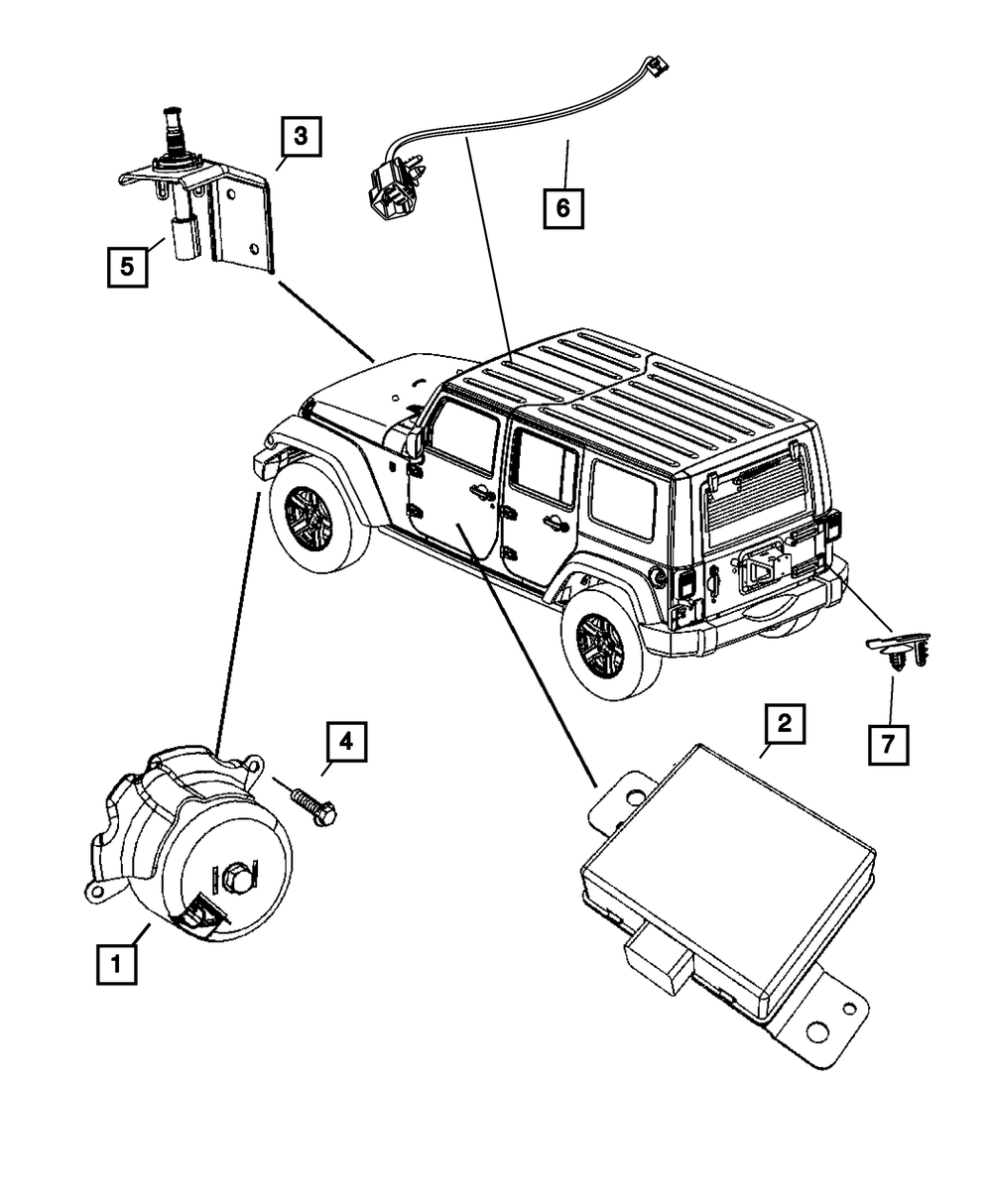 3
6
5
4
2
7
1