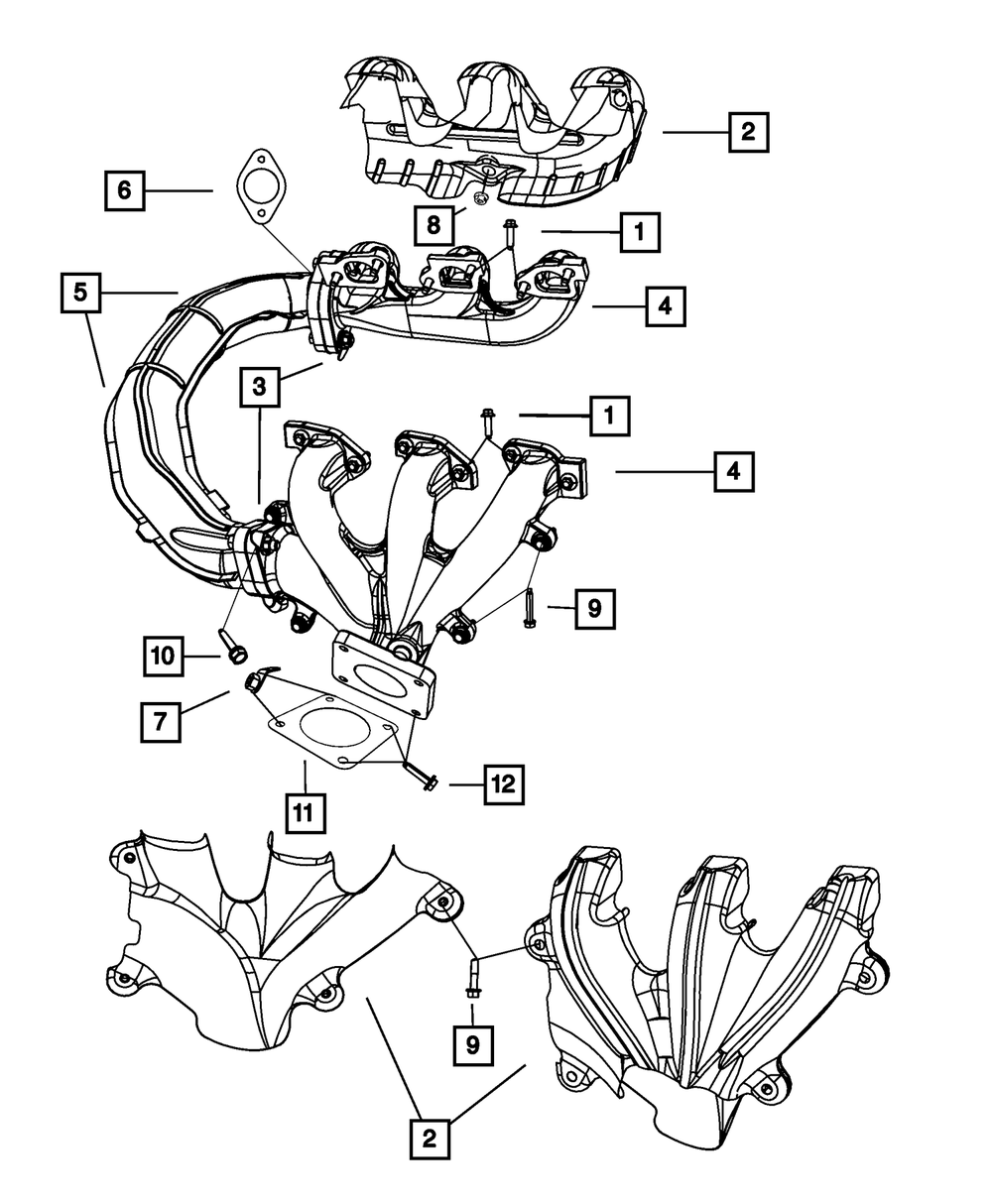 2
6
8
1
5
4
3
1
4
9
10
7
12
11
9
2