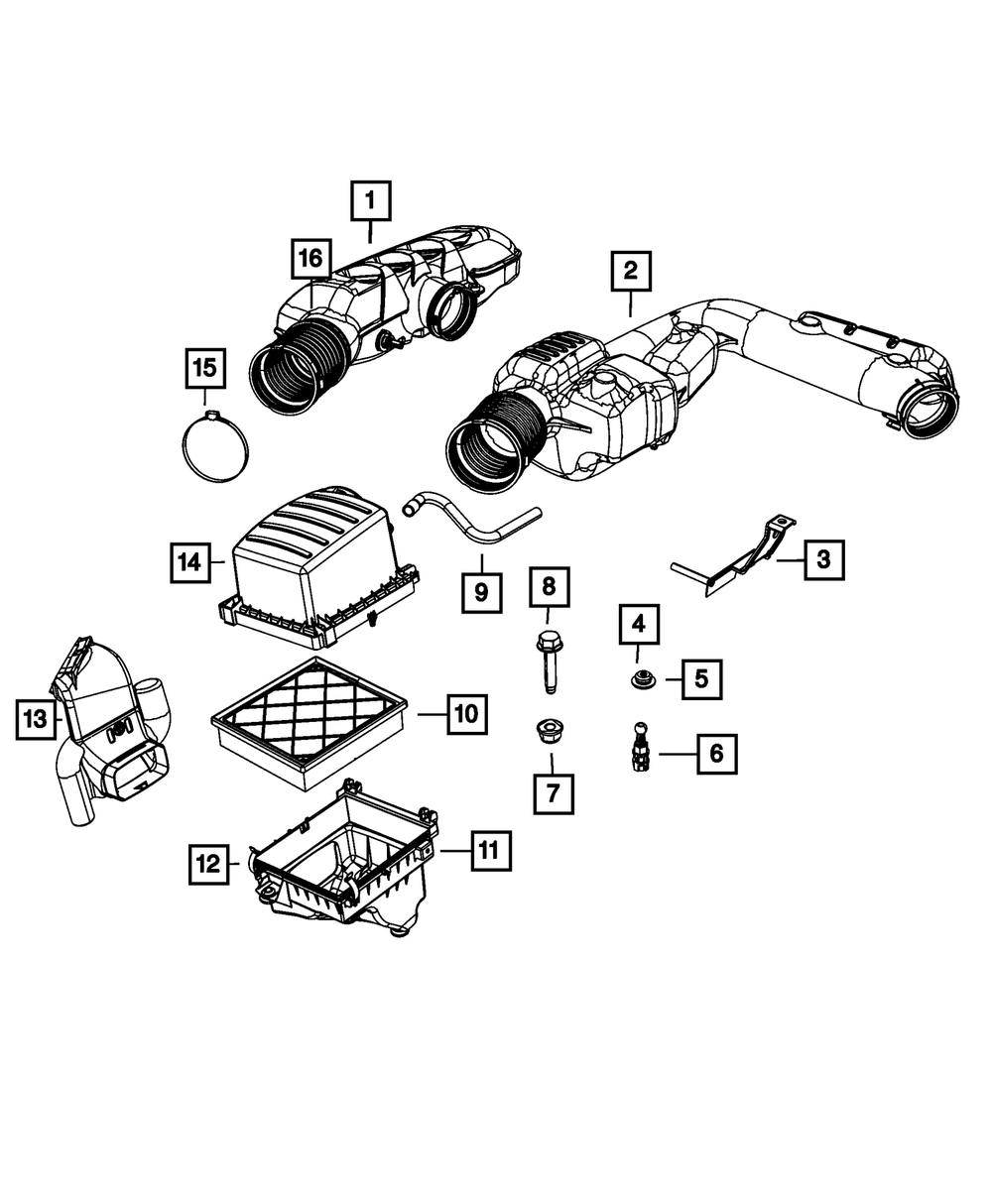 1
16
2
15
14
9
3
8
4
5
13
10
7
6
12
11