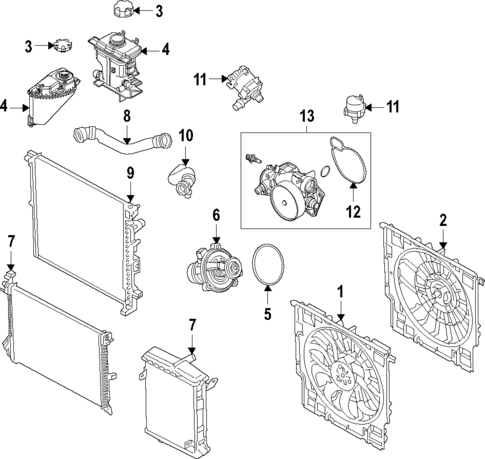 3
3
4
4
11
11
8
10
13
9
12
6
2
7
5
1
7