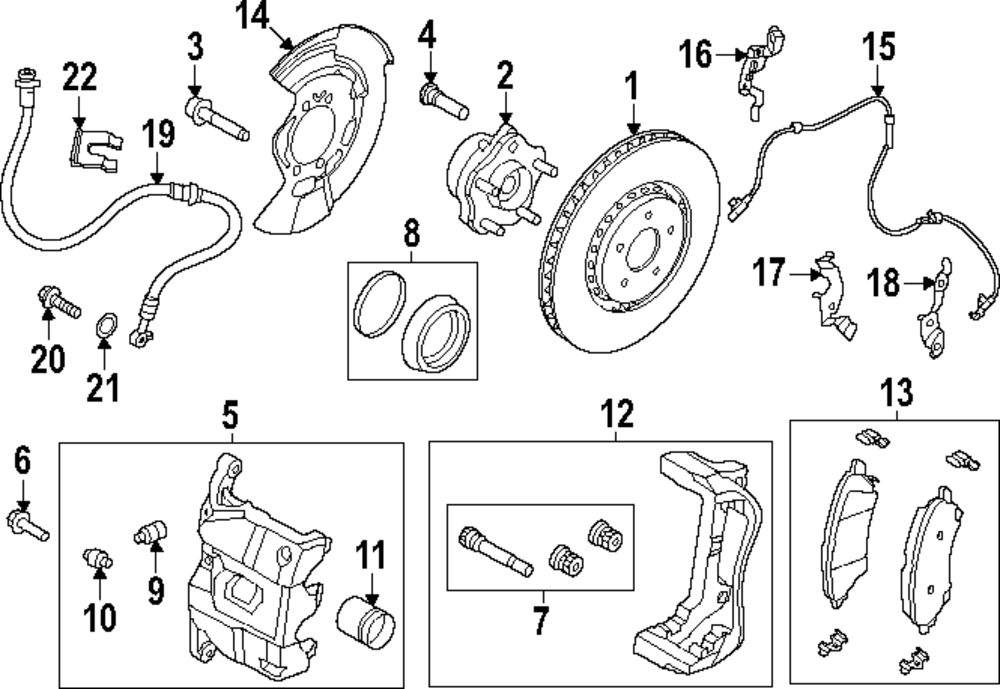 14
3
4
2
1
16
15
22
19
8
17
18
20
21
5
12
13
6
11
9
10
7