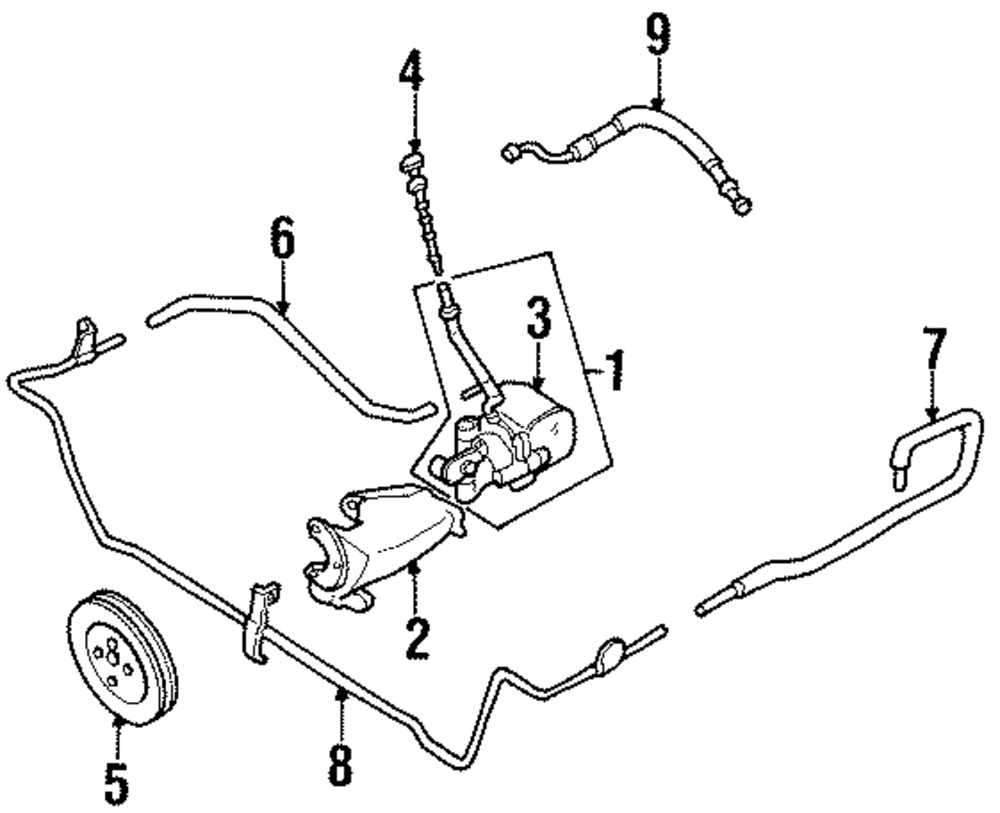 9
4
6
3
1
7
2
5
8