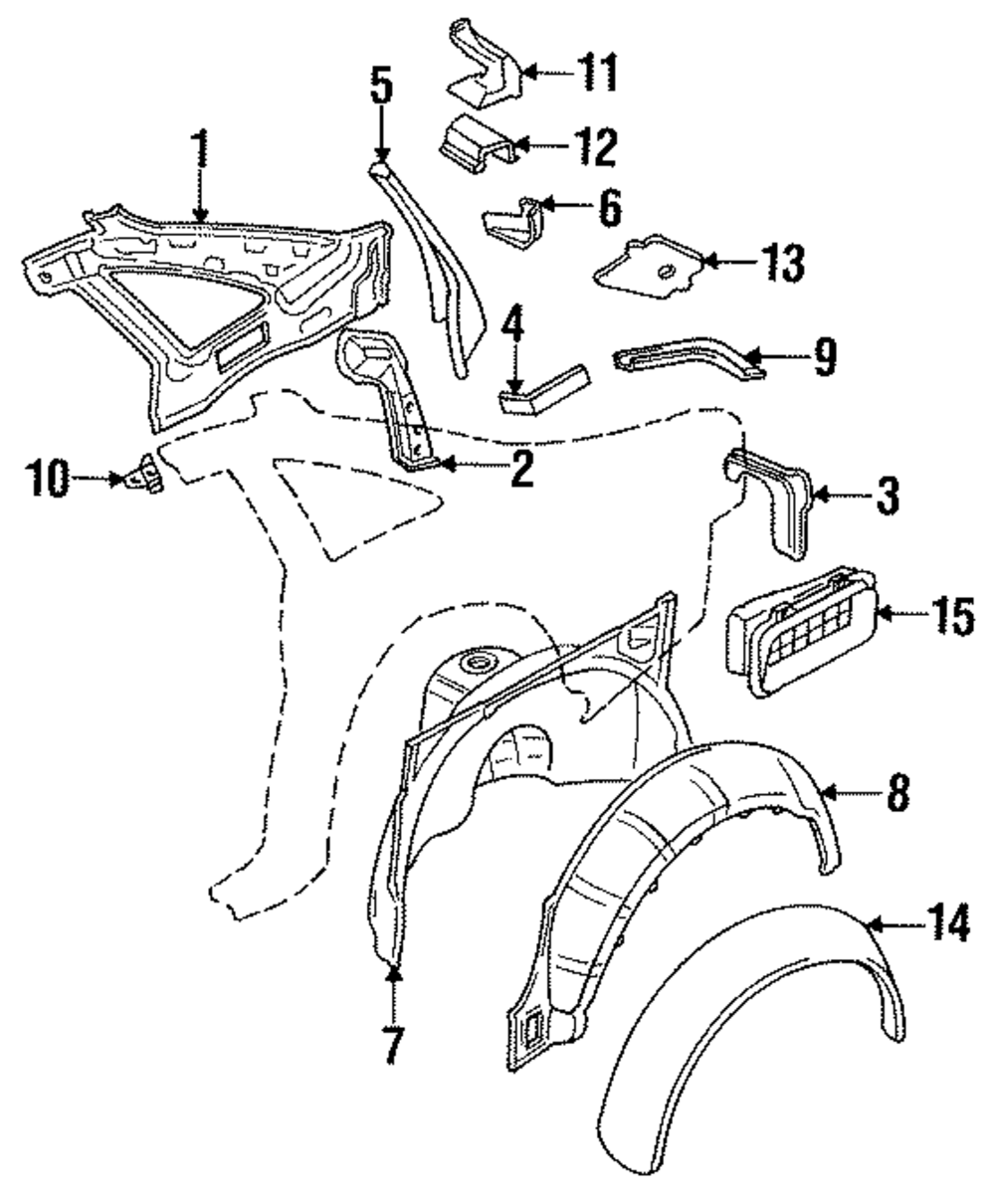 11
5
12
1
6
13
4
9
10
2
3
15
8
14
7