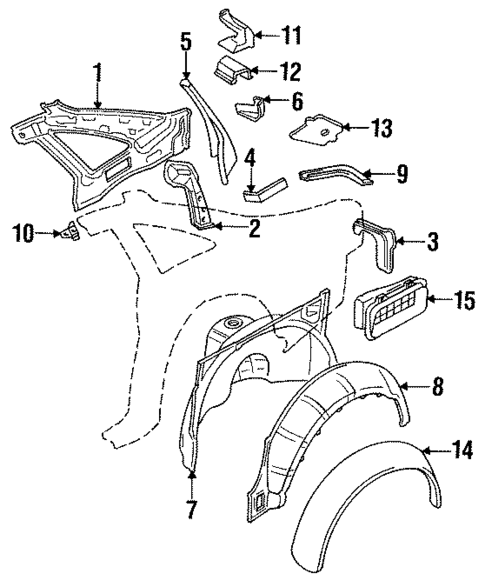 11
5
12
1
6
13
4
9
10
2
3
15
8
14
7