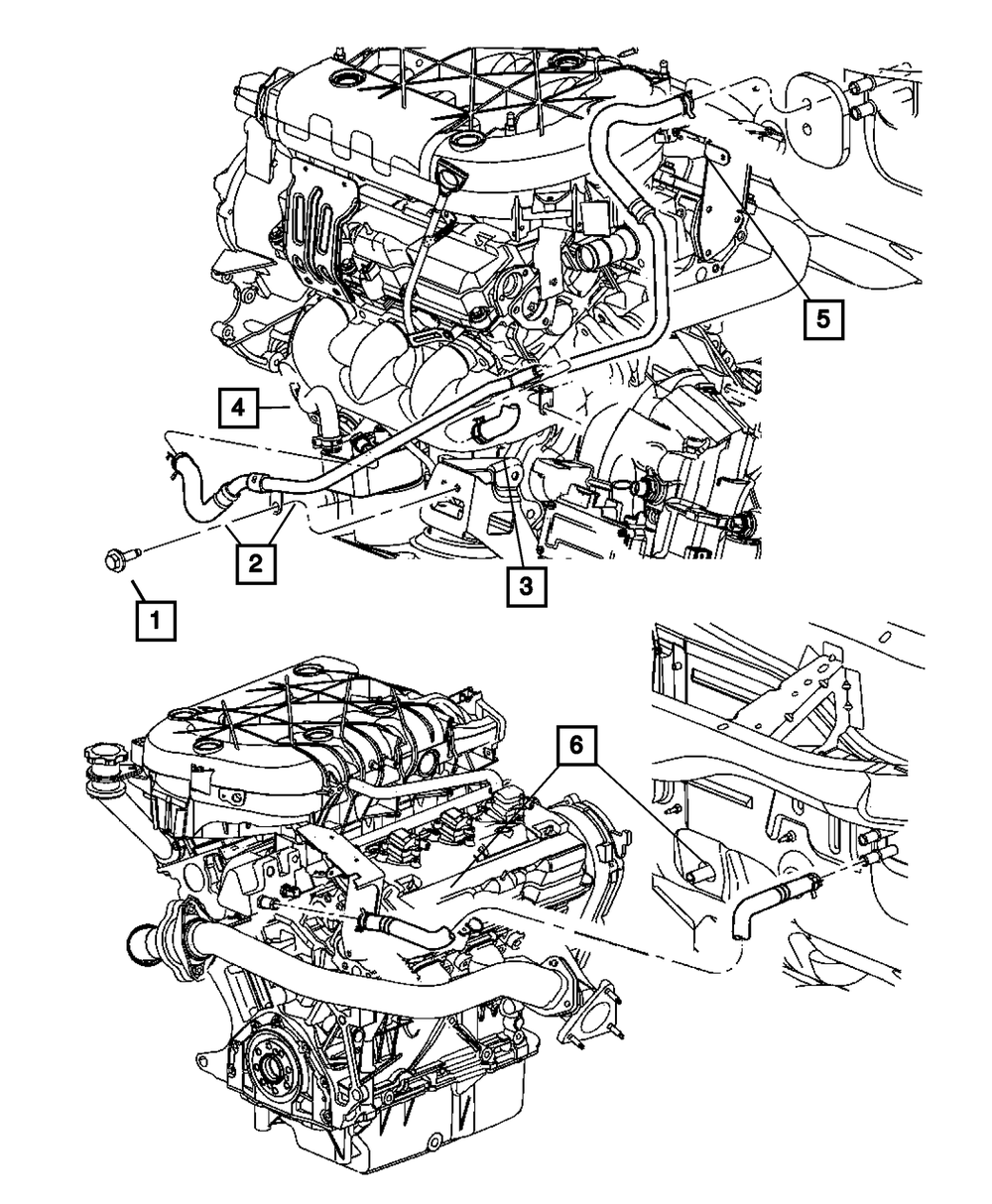 5

4

2

3

1

6