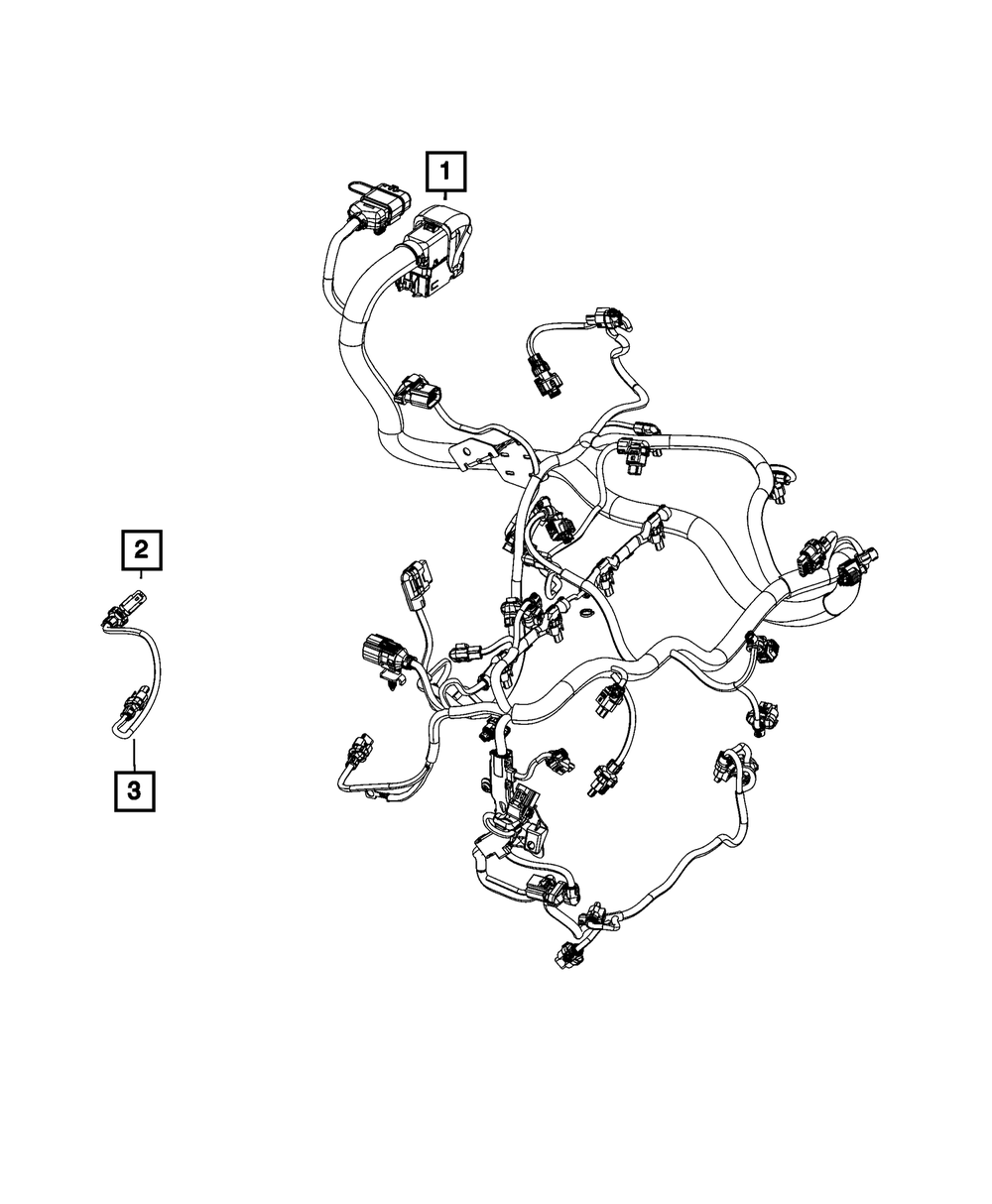 1

2

3