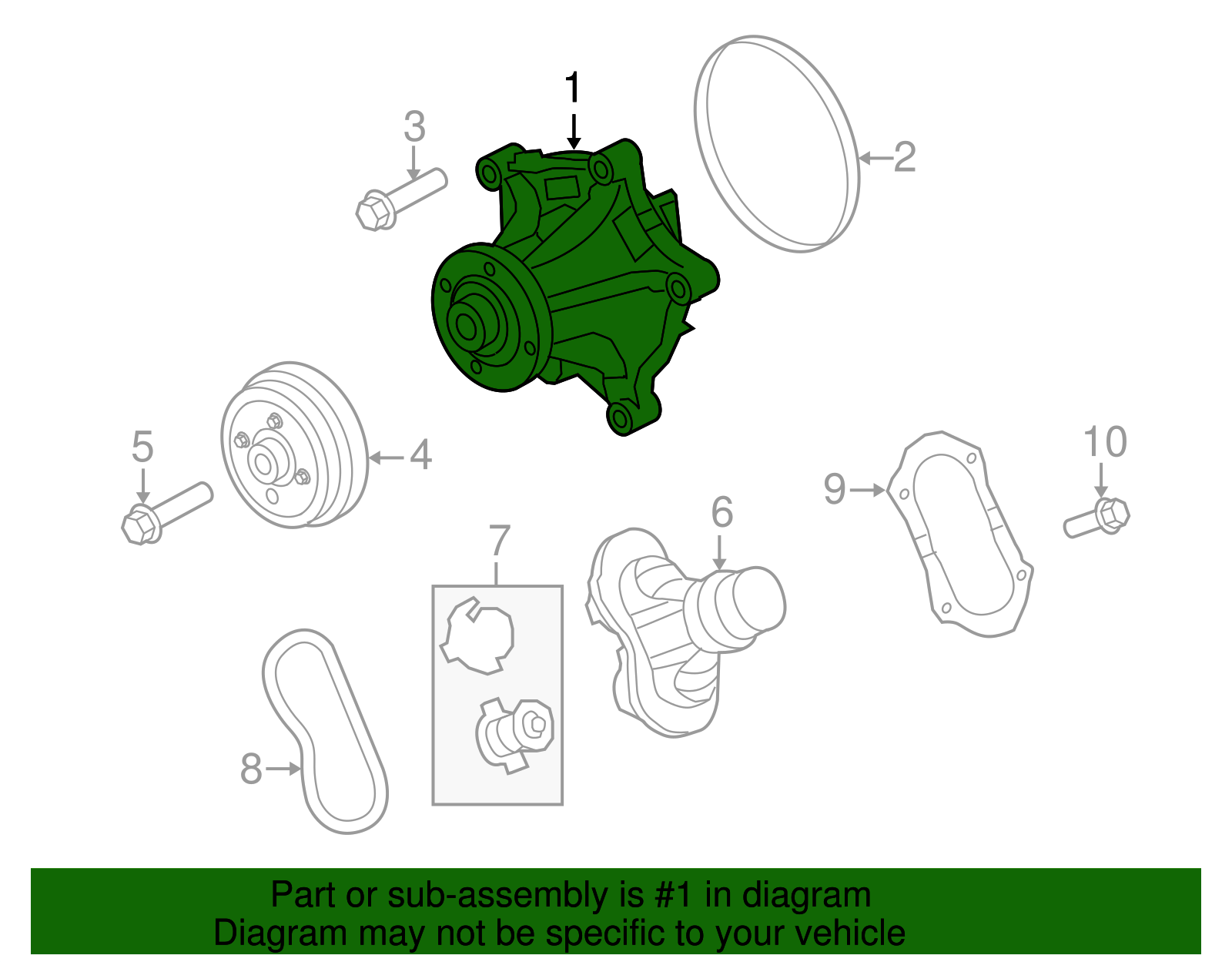 1
3
2
5
4
10
9
6
7
8

Part or sub-assembly is #1 in diagram
Diagram may not be specific to your vehicle