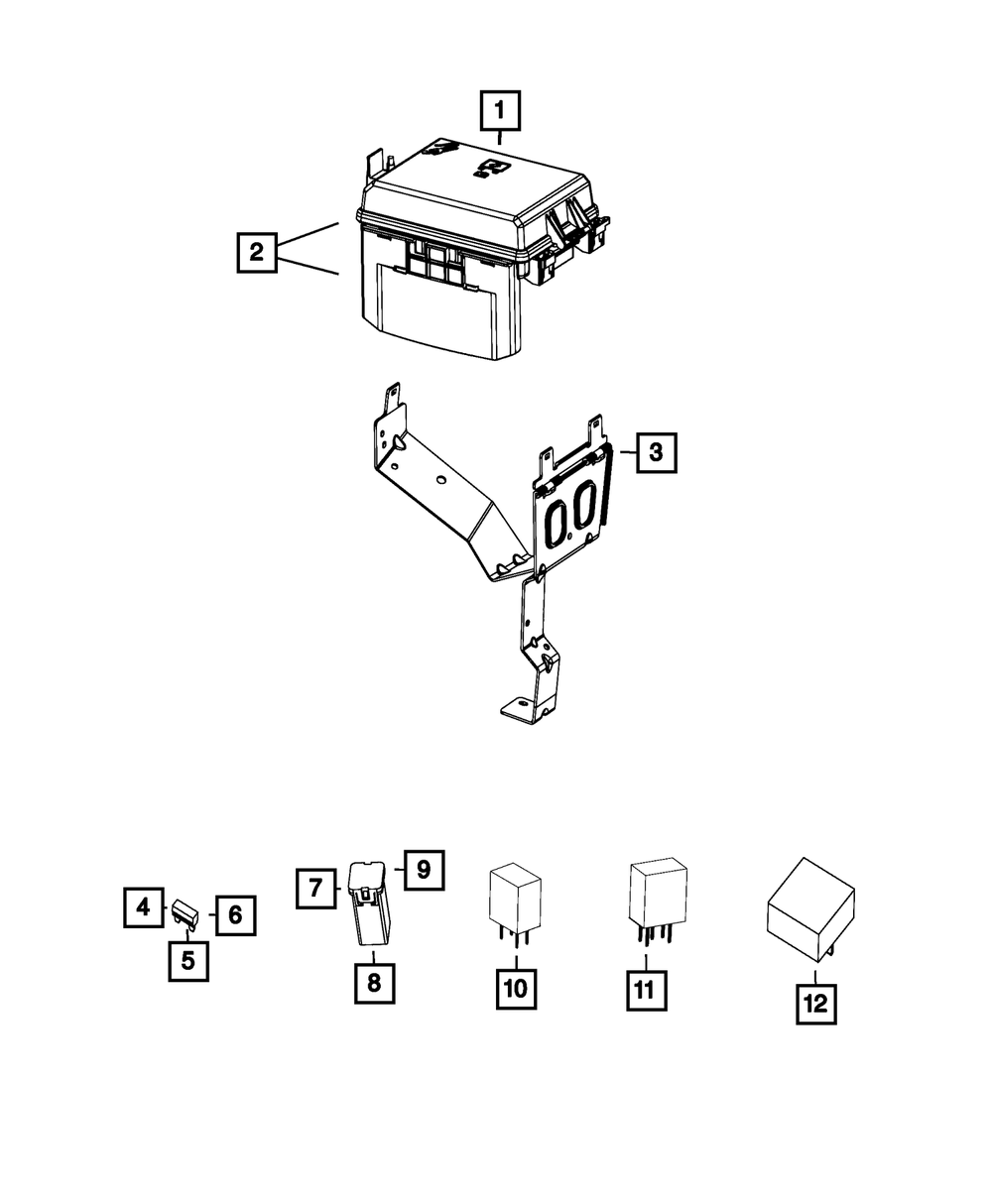 1
2
3
4
6
5
7
9
8
10
11
12