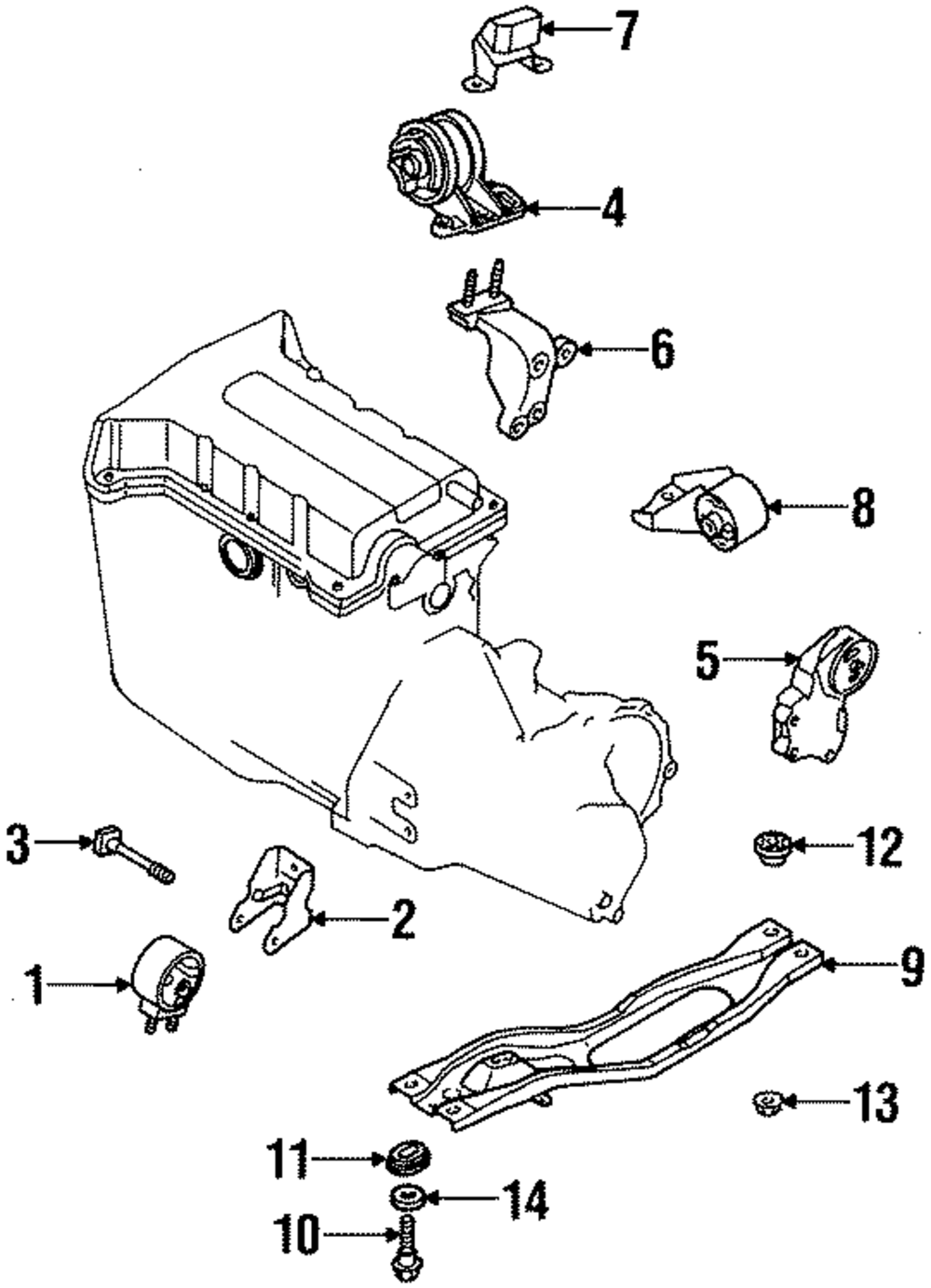 7
4
6
8
5
3
12
2
1
9
13
11
14
10