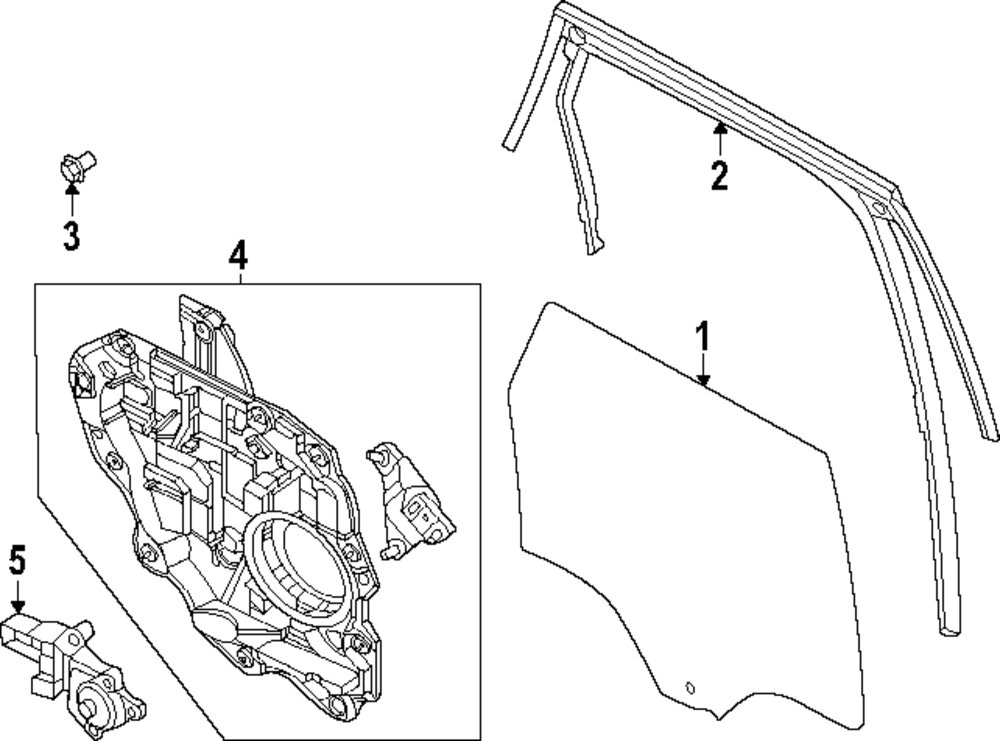 2
3
4
1
5