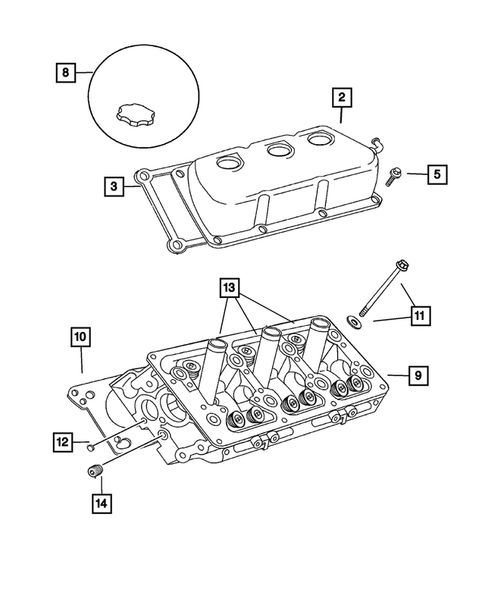 8
2
3
5
13
11
10
9
12
14