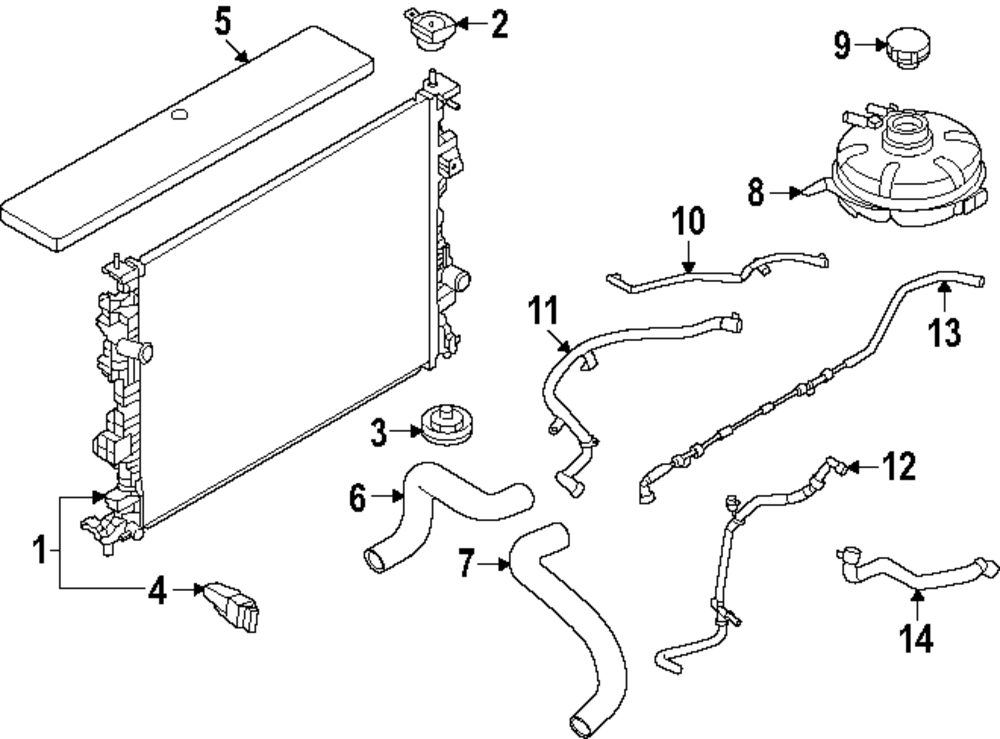 5
2
9
8
10
11
13
3
12
6
1
7
4
14