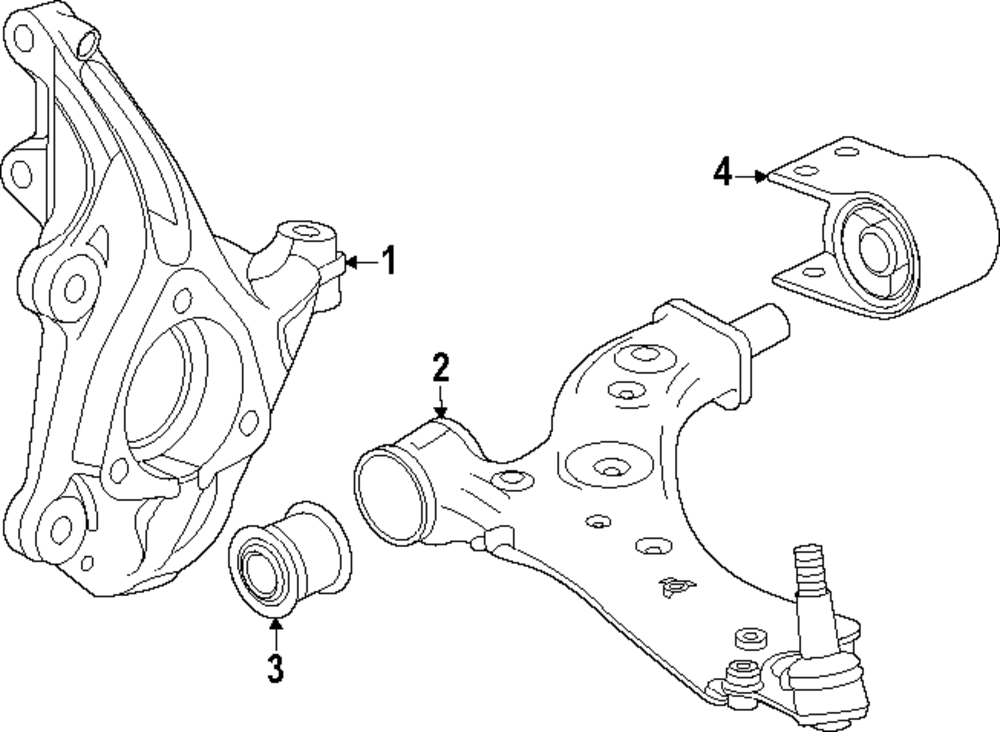 4
1
2
3