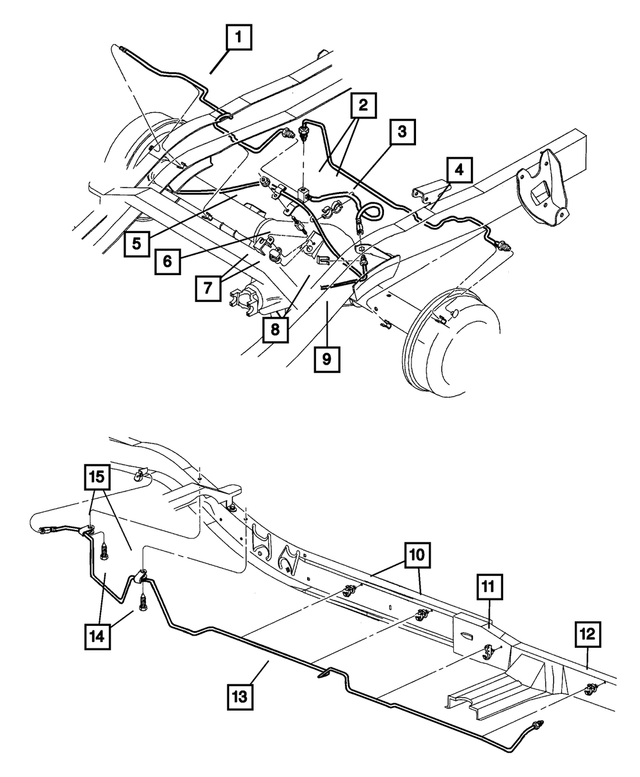 1
2
3
4
5
6
7
8
9
15
10
11
12
14
13